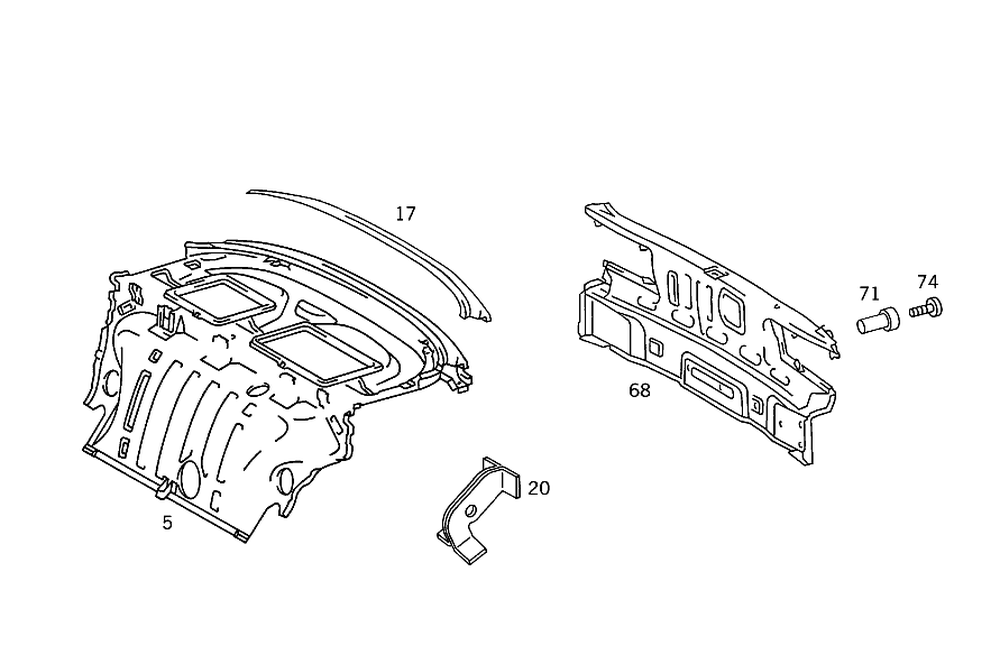 17
71
74
68
20
5