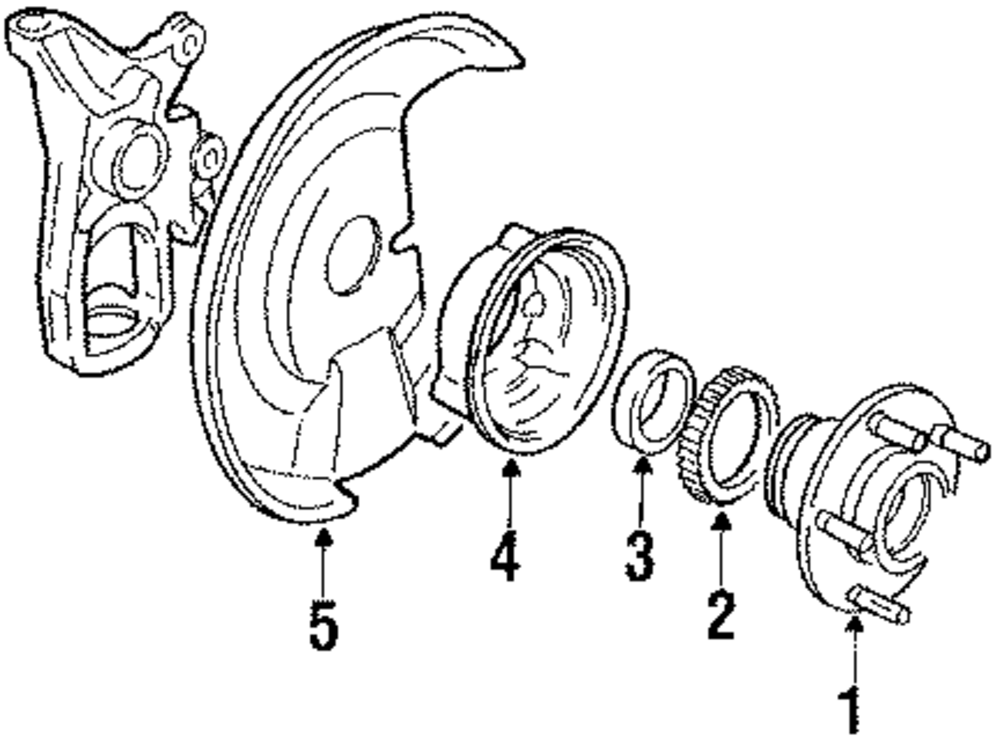 5
4
3
2
1