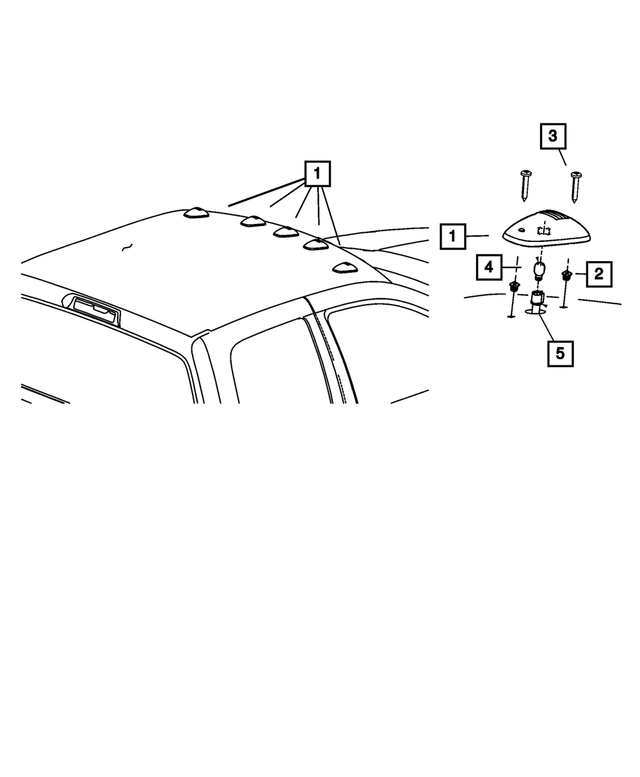 1
3
1
4
2
5