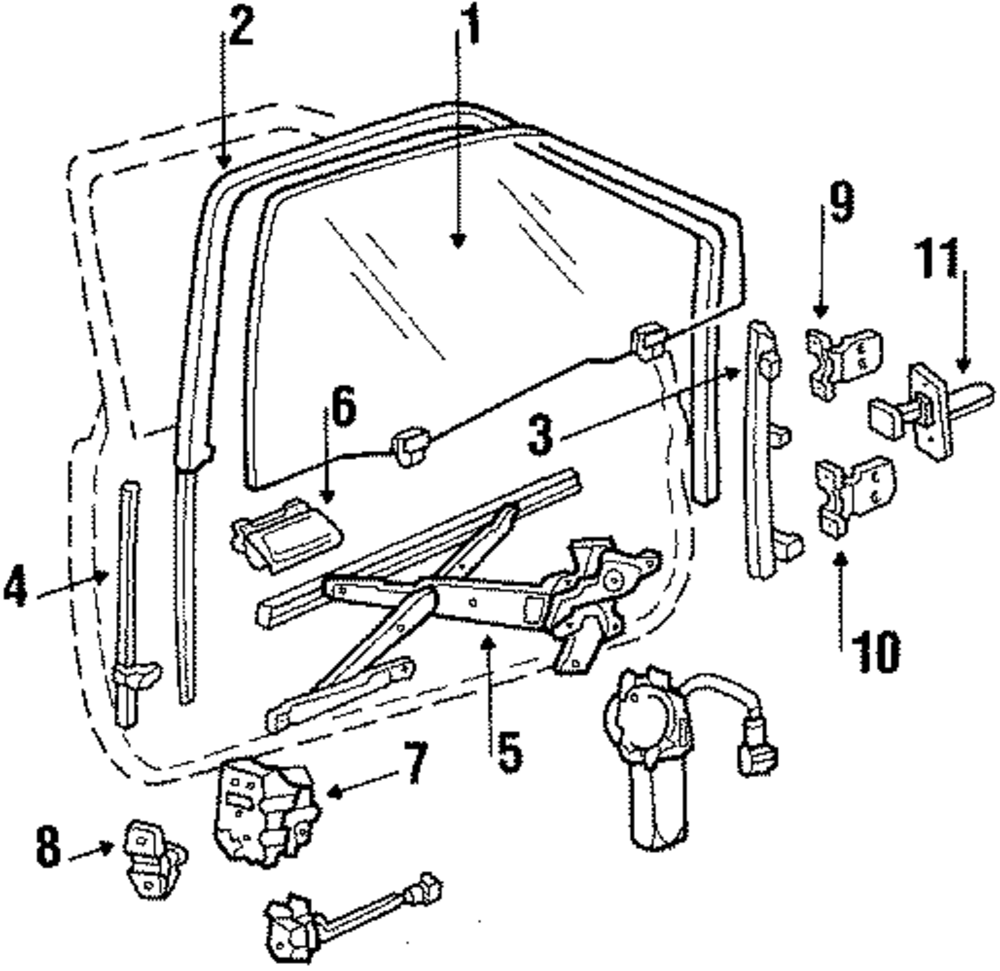 2
1
9
11
6
3
4
10
5
7
8