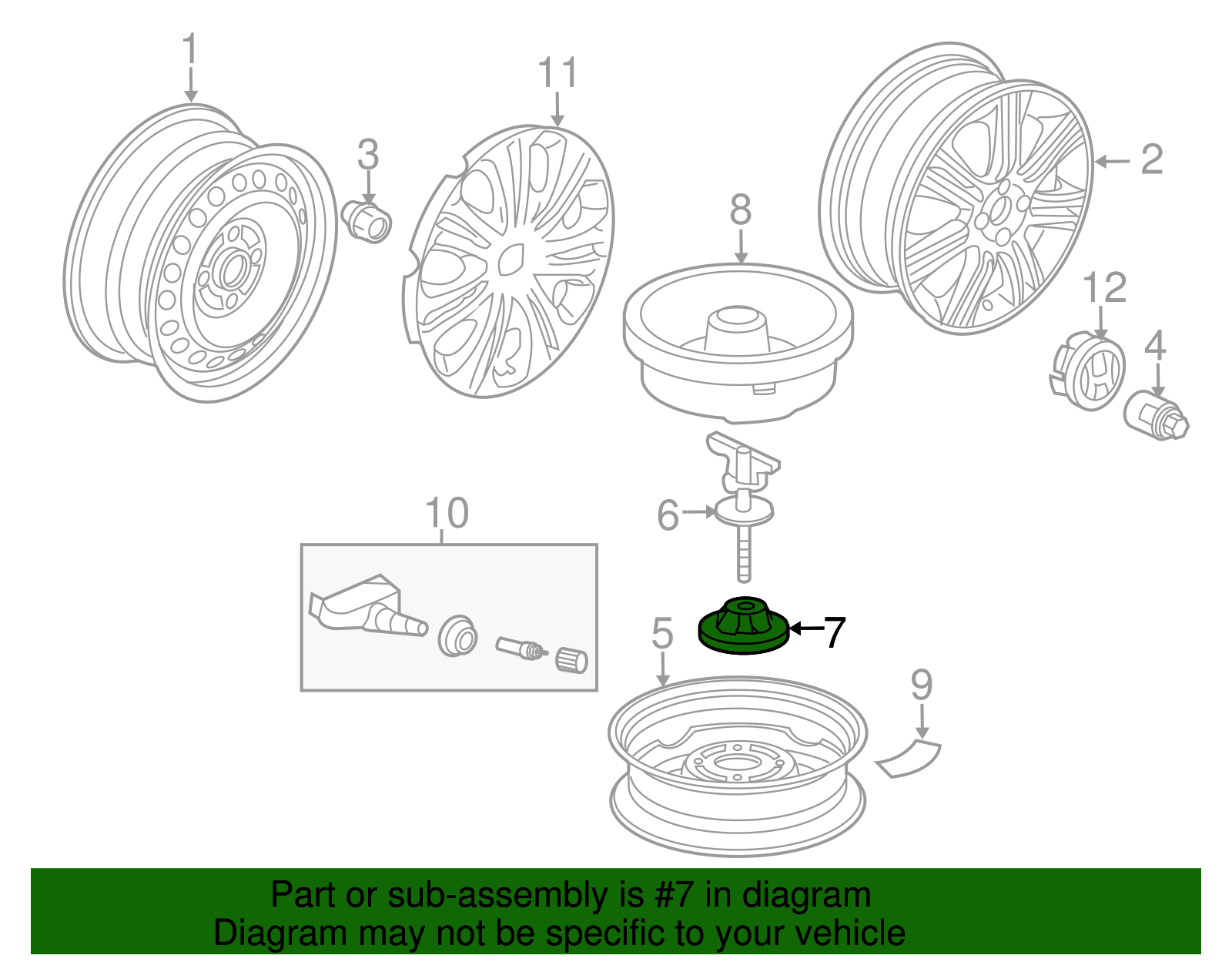 1
11
3
2
8
12
4
10
6
7
5
9

Part or sub-assembly is #7 in diagram
Diagram may not be specific to your vehicle