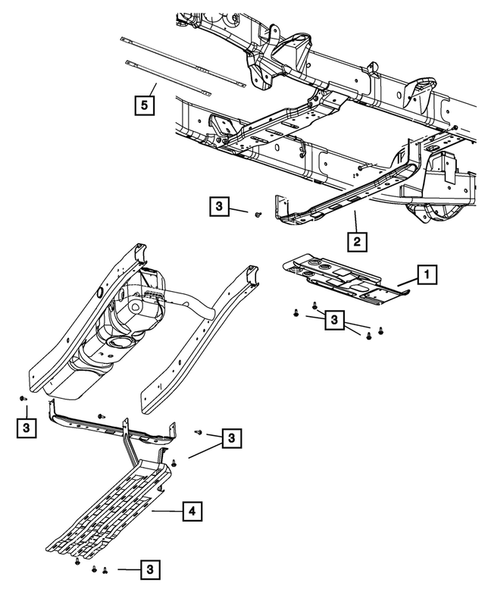 5
3
2
1
3
3
3
4
3