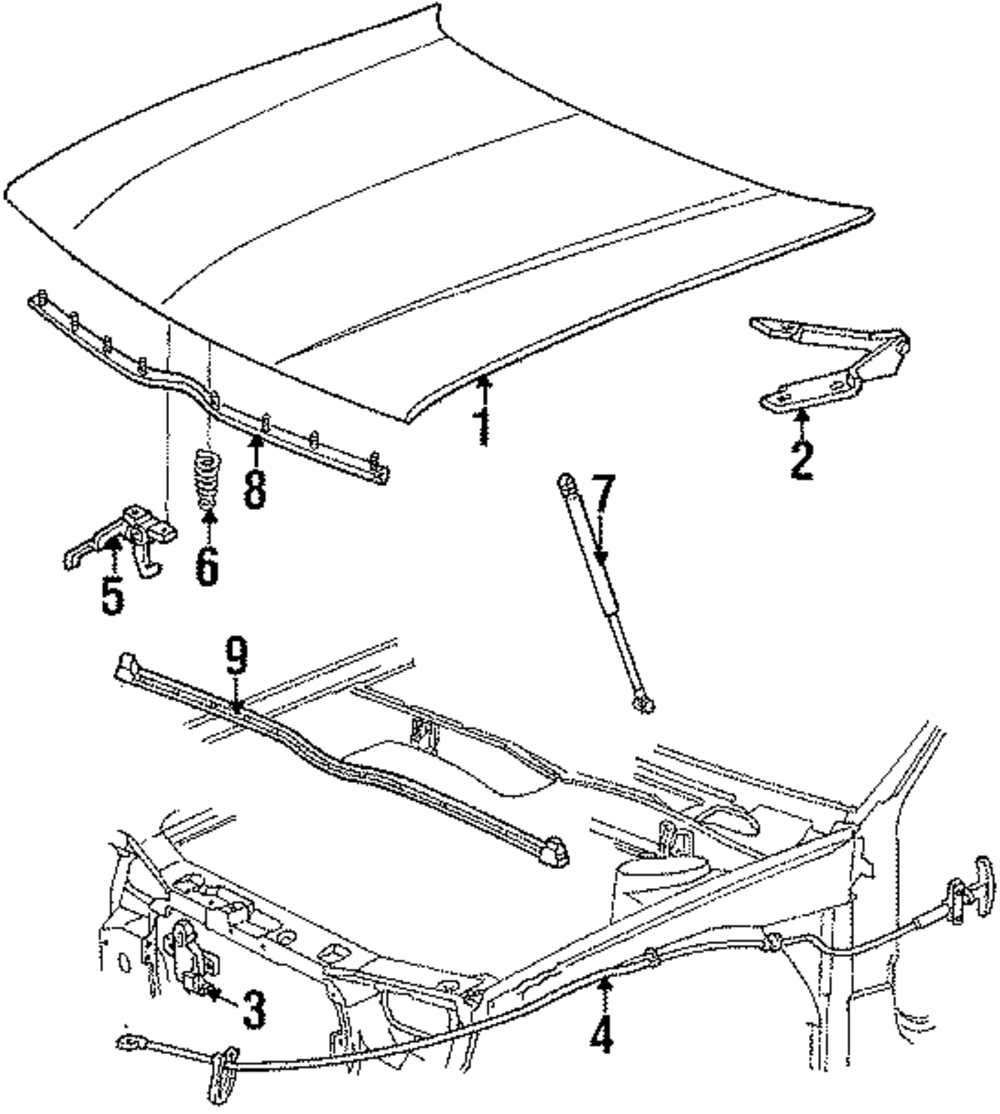 1
2
8
7
6
5
9
3
4