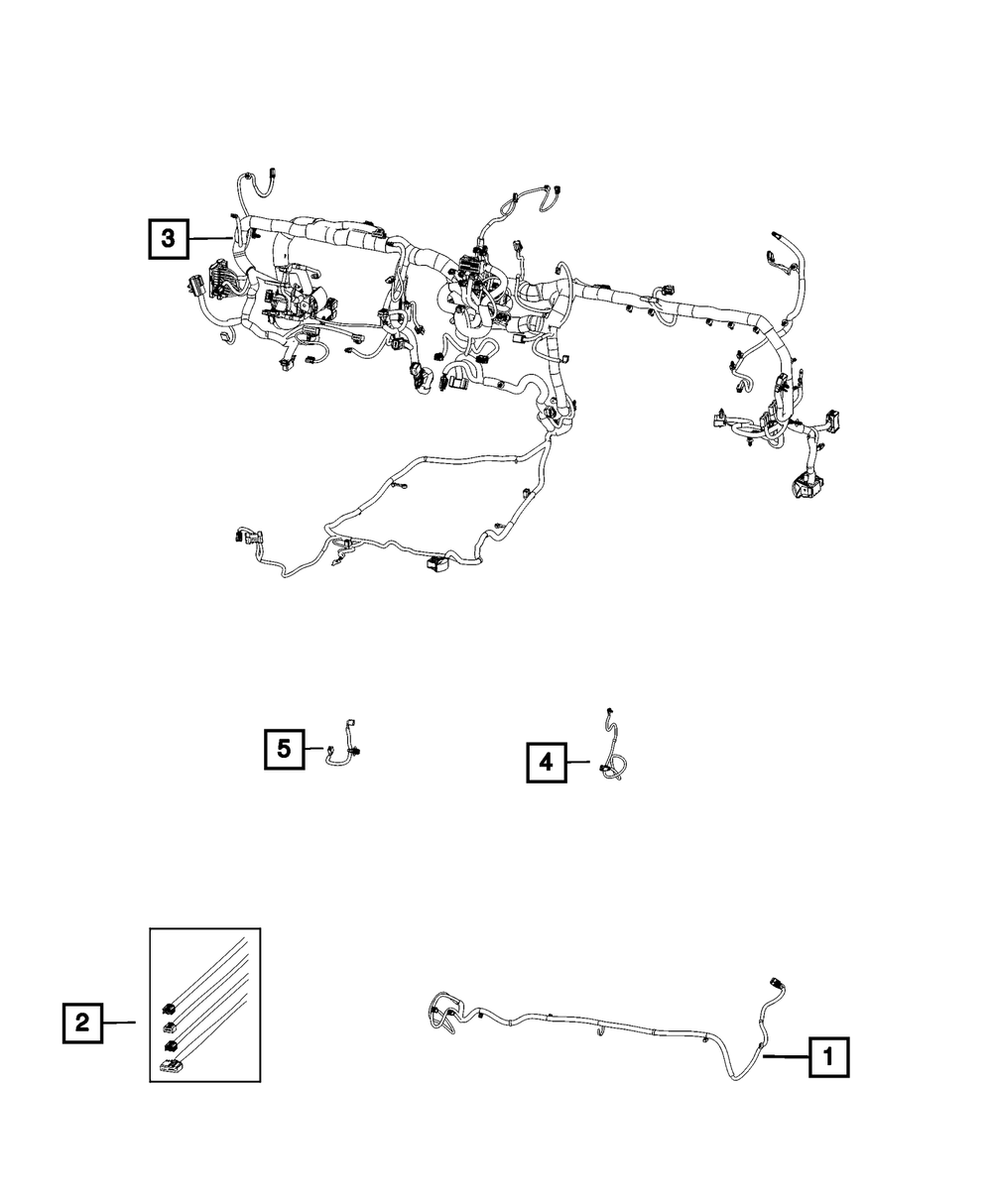 3

5

4

2

1