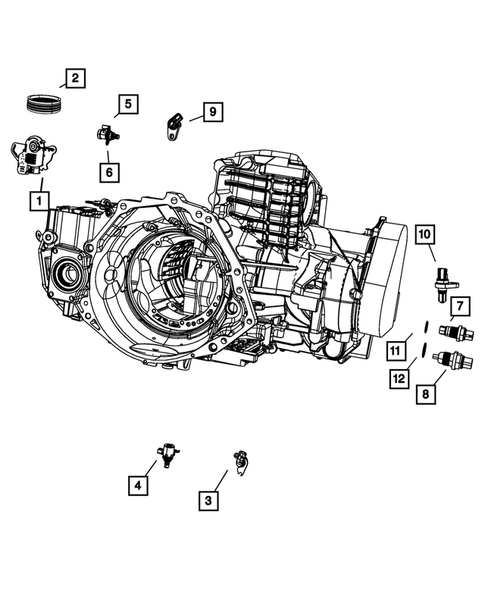 2
5
9
6
1
10
7
11
12
8
4
3