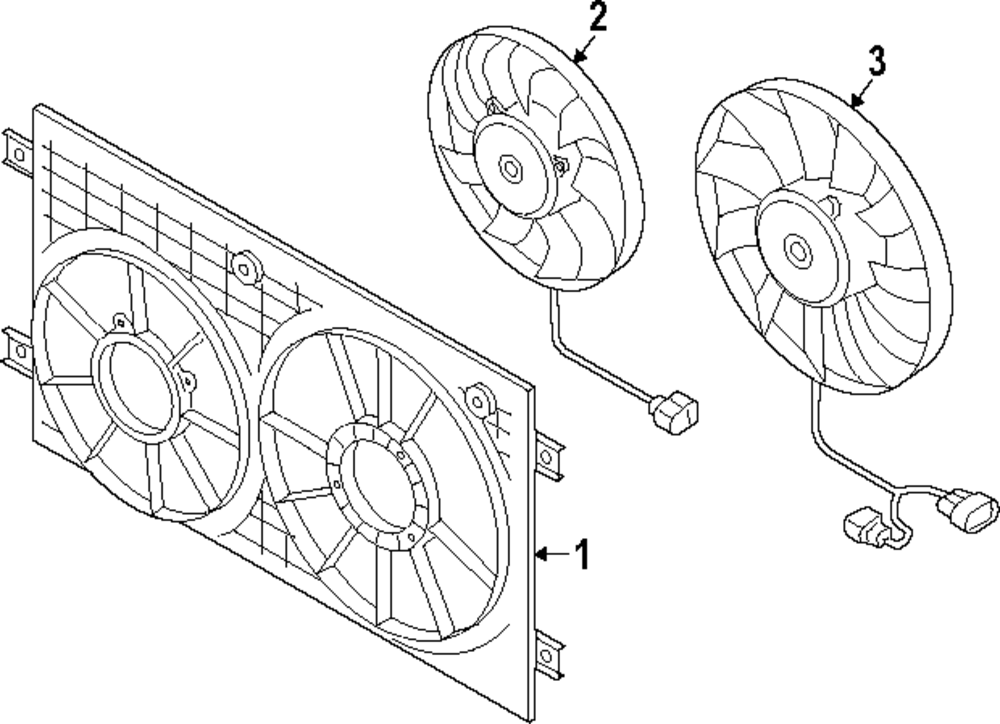 2
3
1