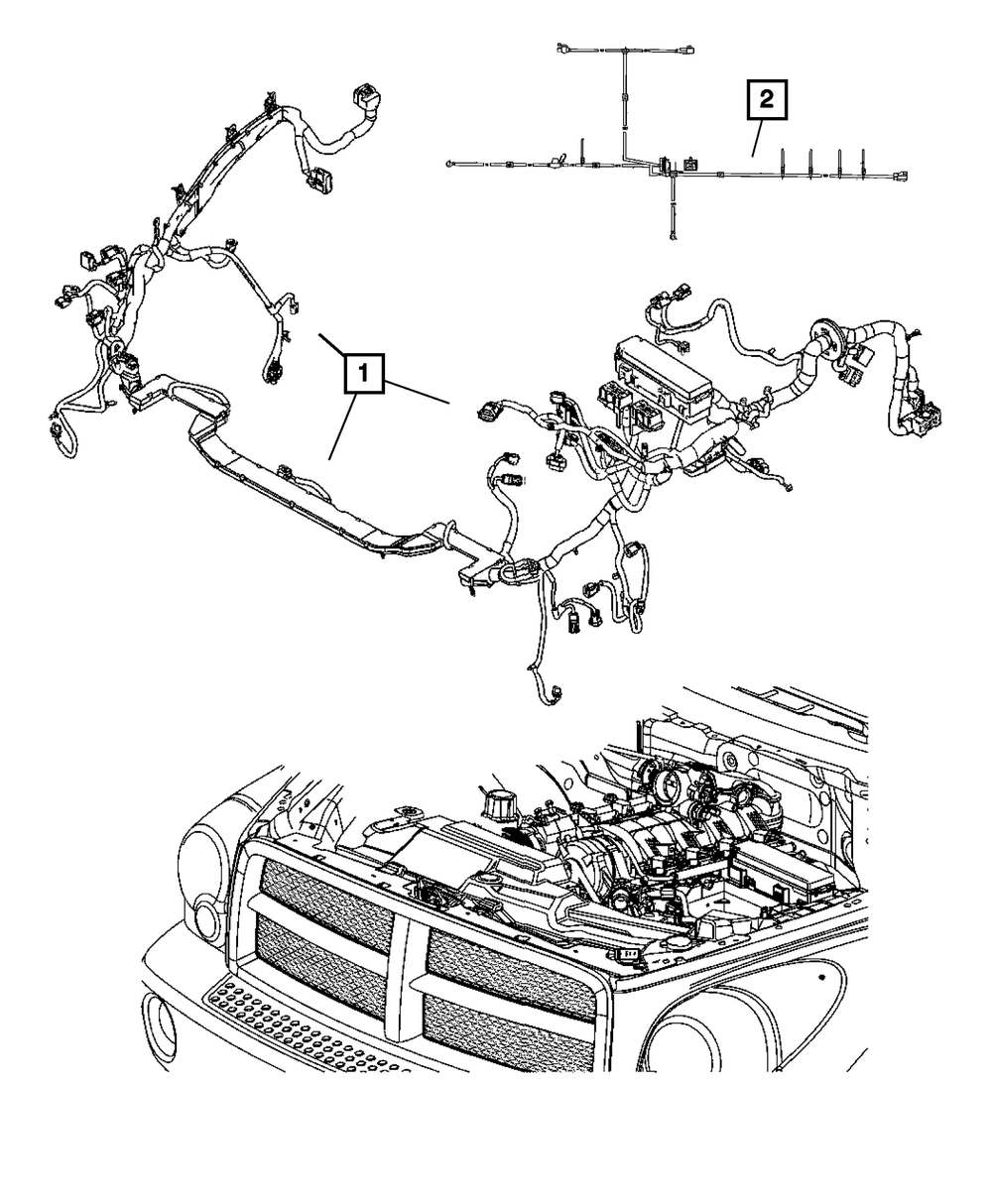 2

1