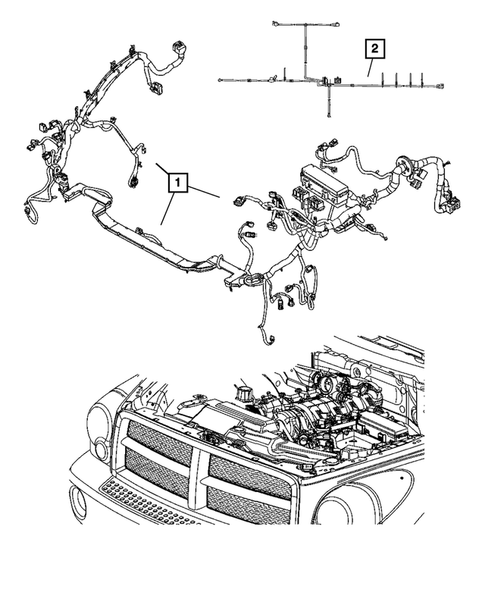 2

1