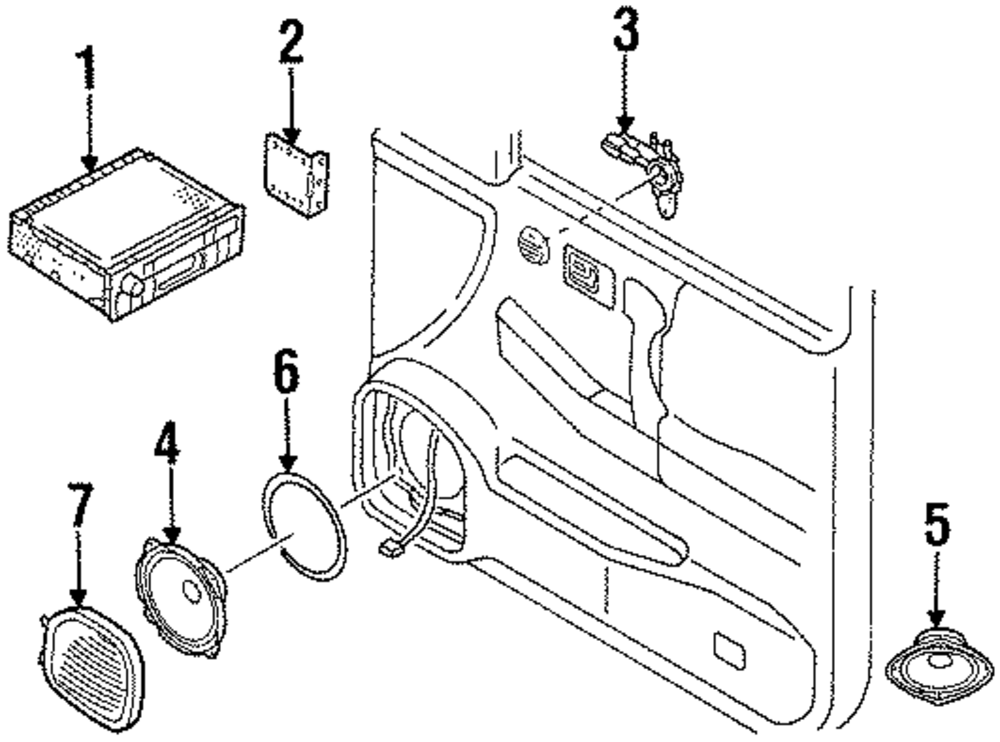 1
2
3
6
4
7
5