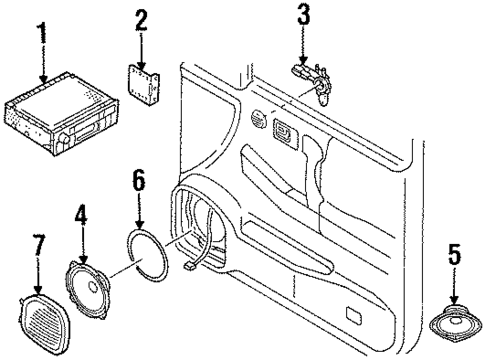 1
2
3
6
4
7
5