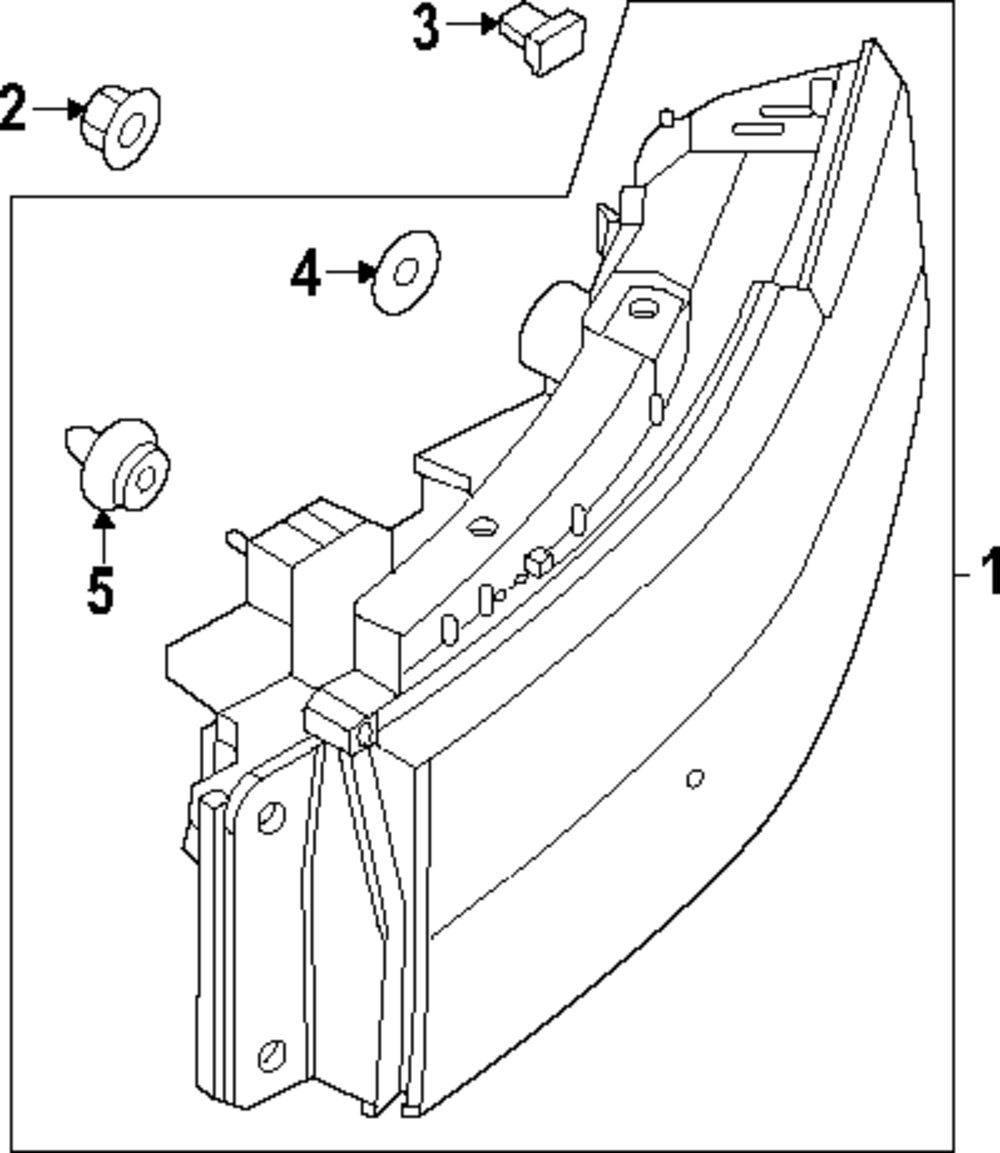 3
2
4
5
1