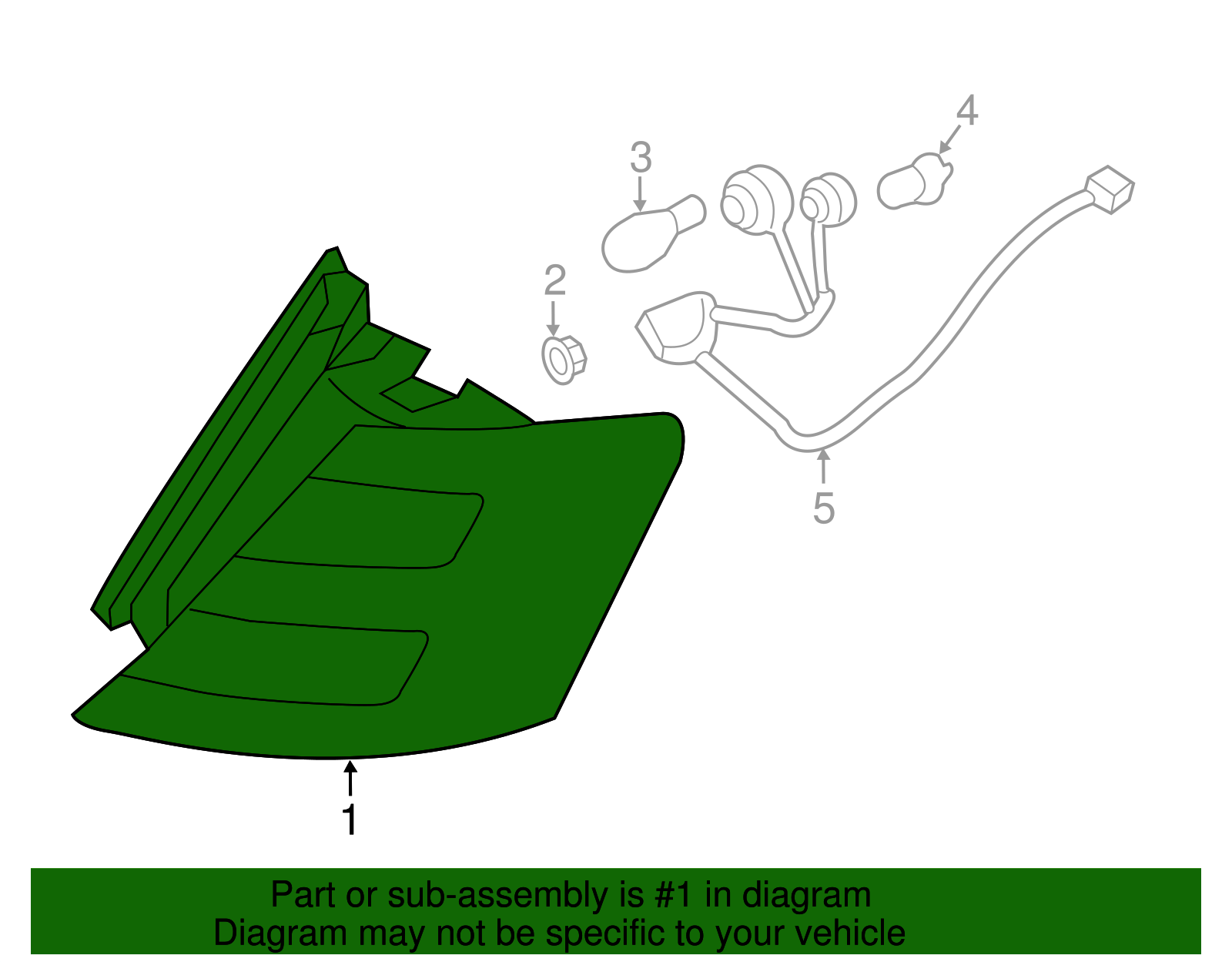 4
3
2
5
1
Part or sub-assembly is #1 in diagram
Diagram may not be specific to your vehicle