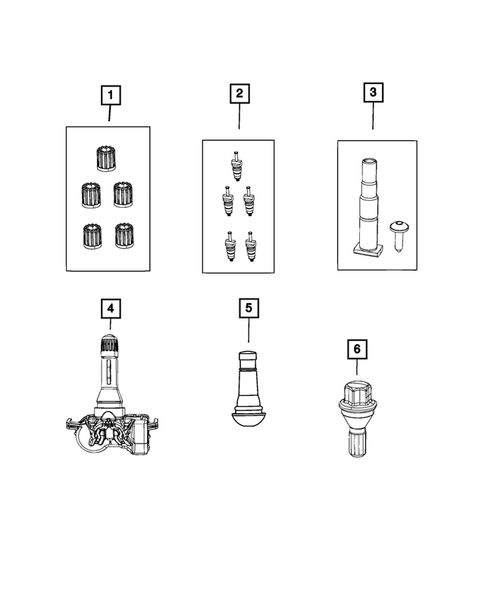 1
2
3
4
5
6