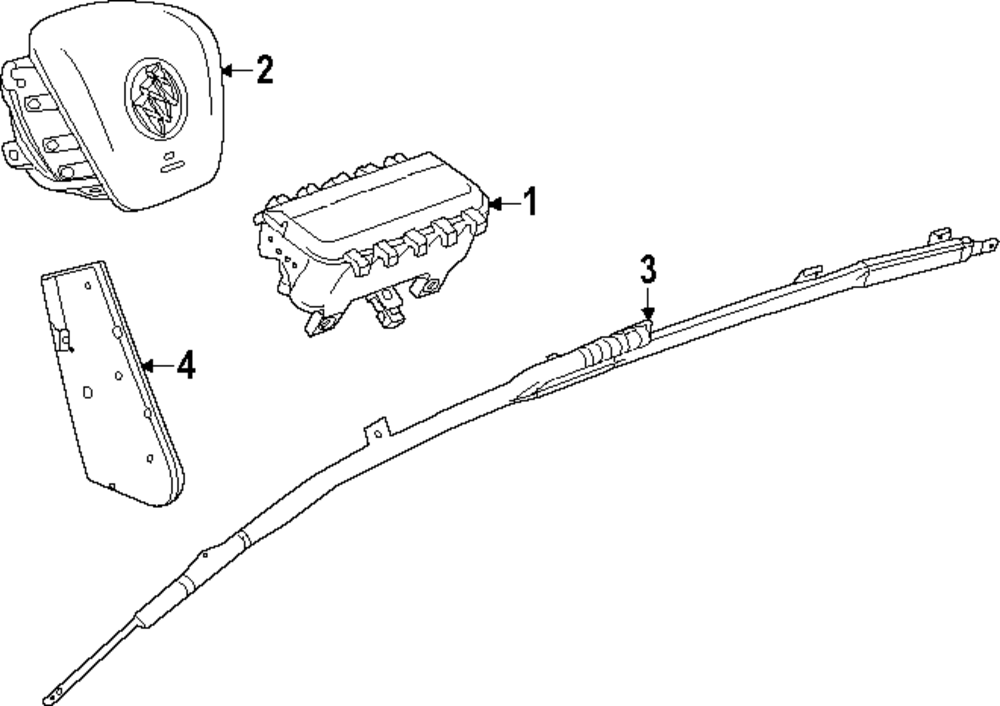 2
1
3
4