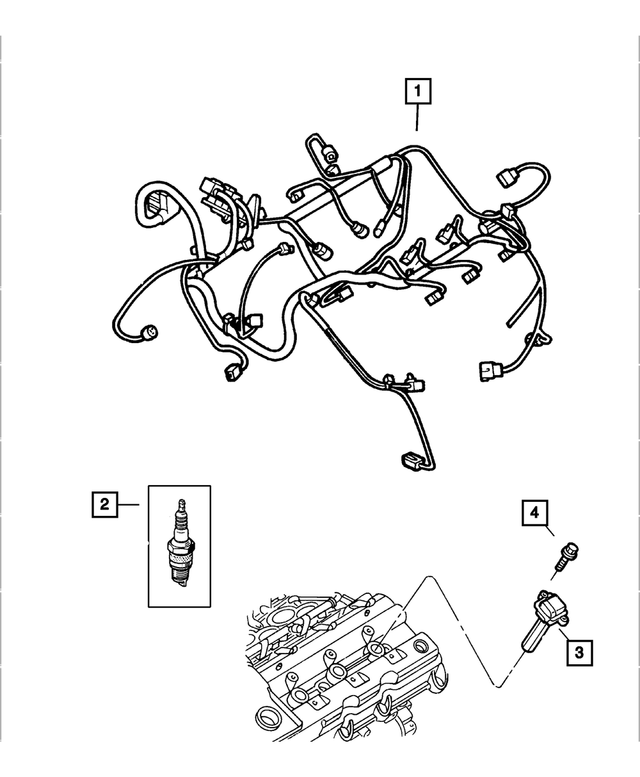 1

2

4

3