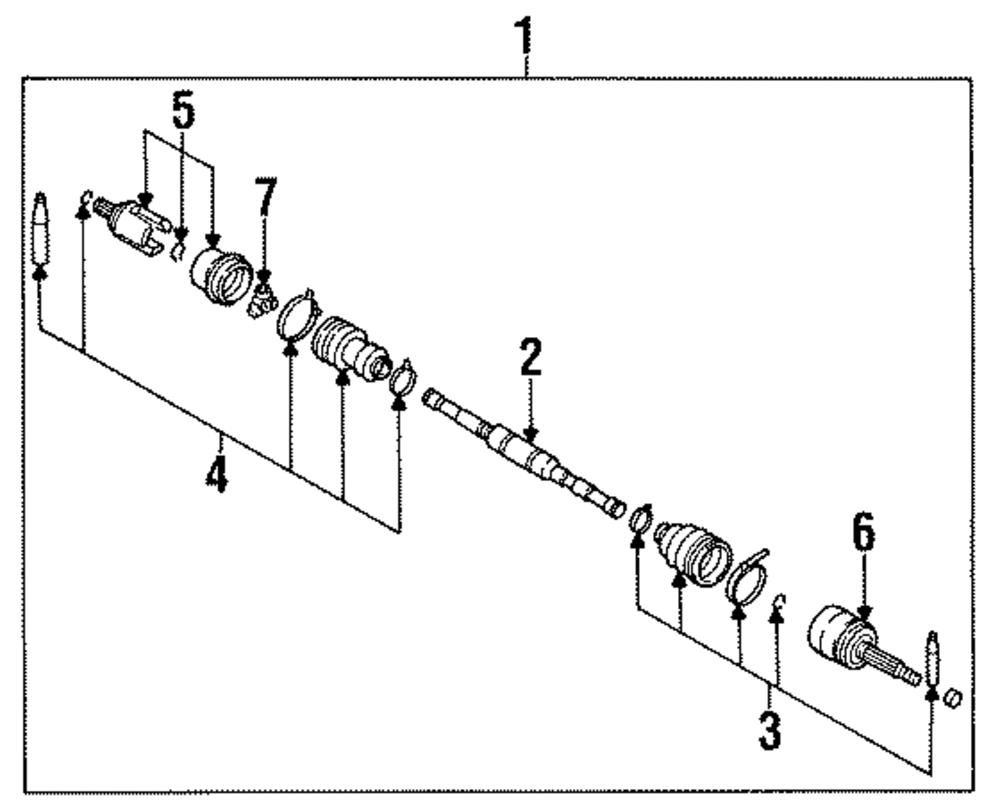 1
5
7
2
4
6
3