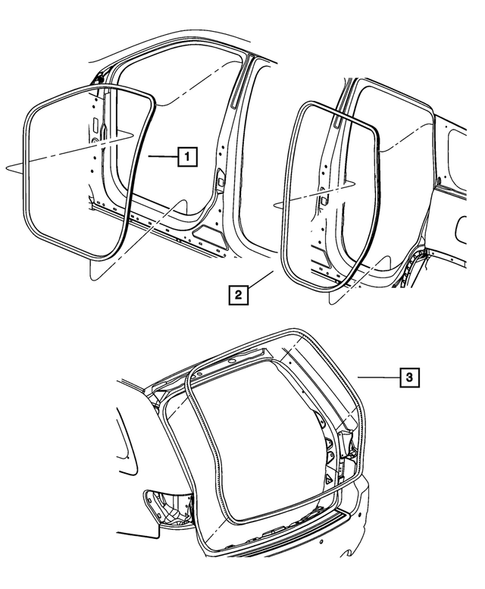 1
2
3