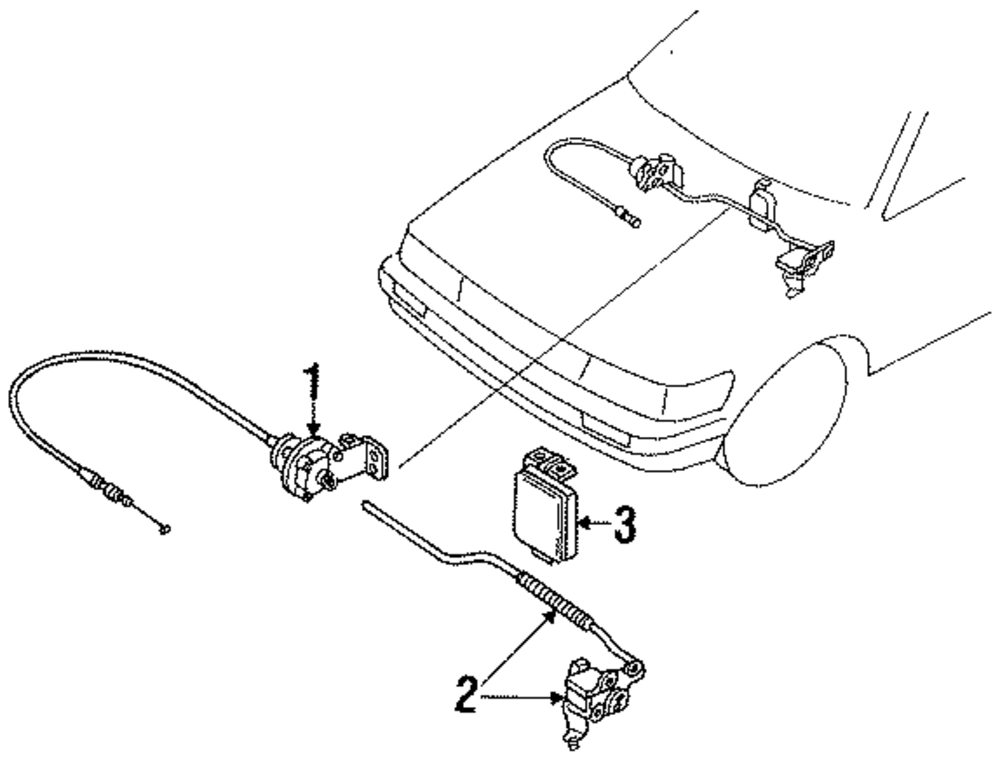 1
3
2