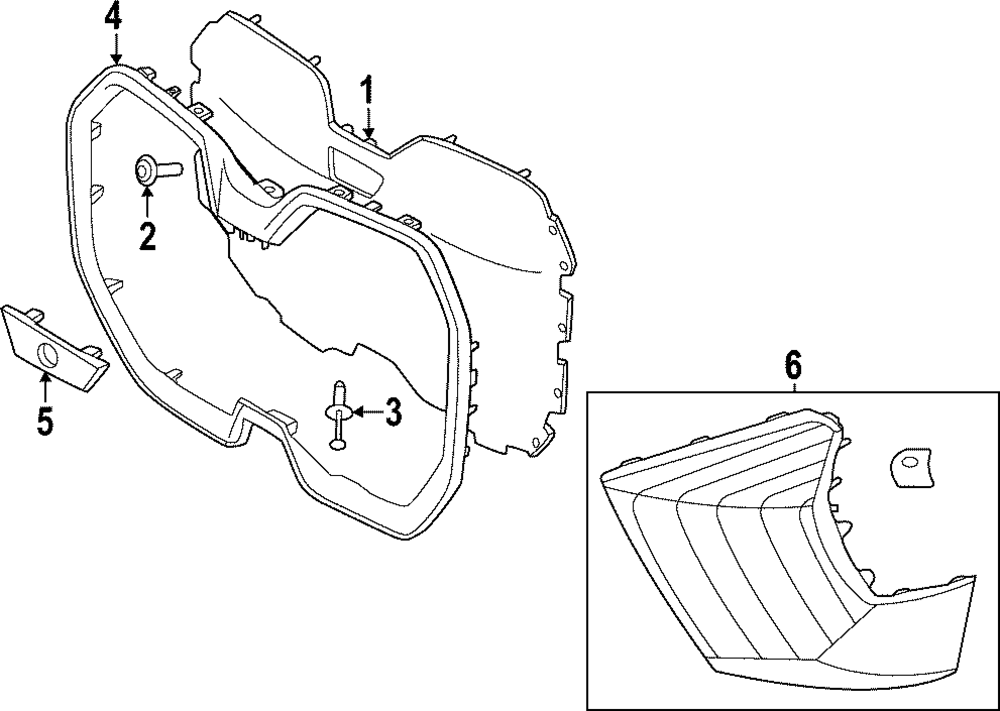 4
1
2
5
3
6