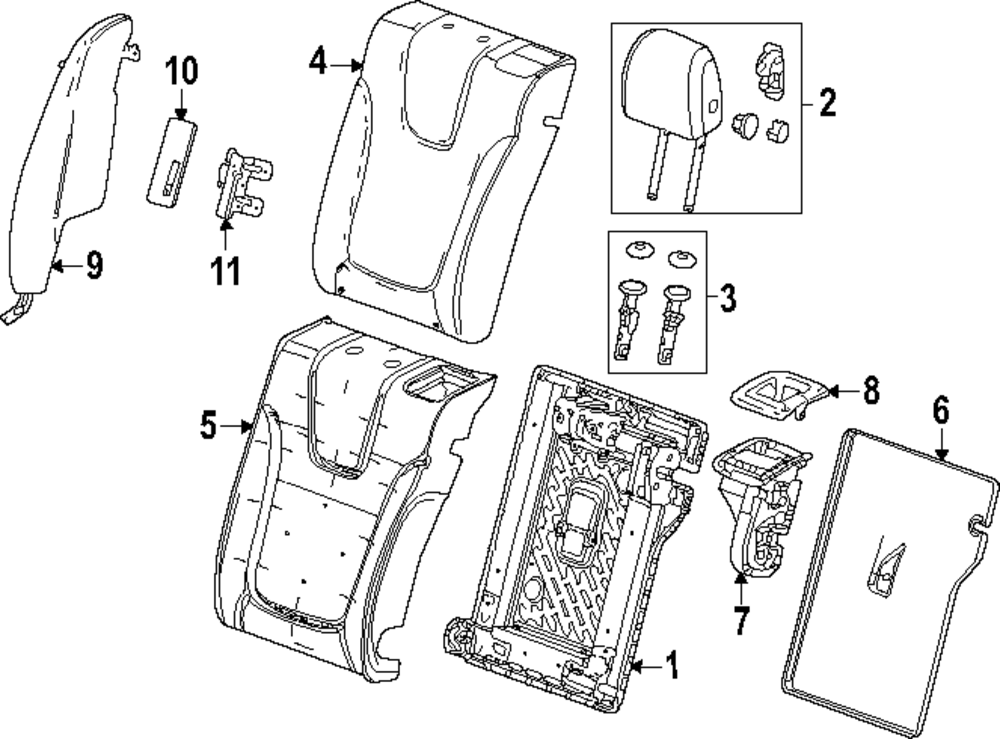 10
4
2
9
11
3
5
8
6
7
1