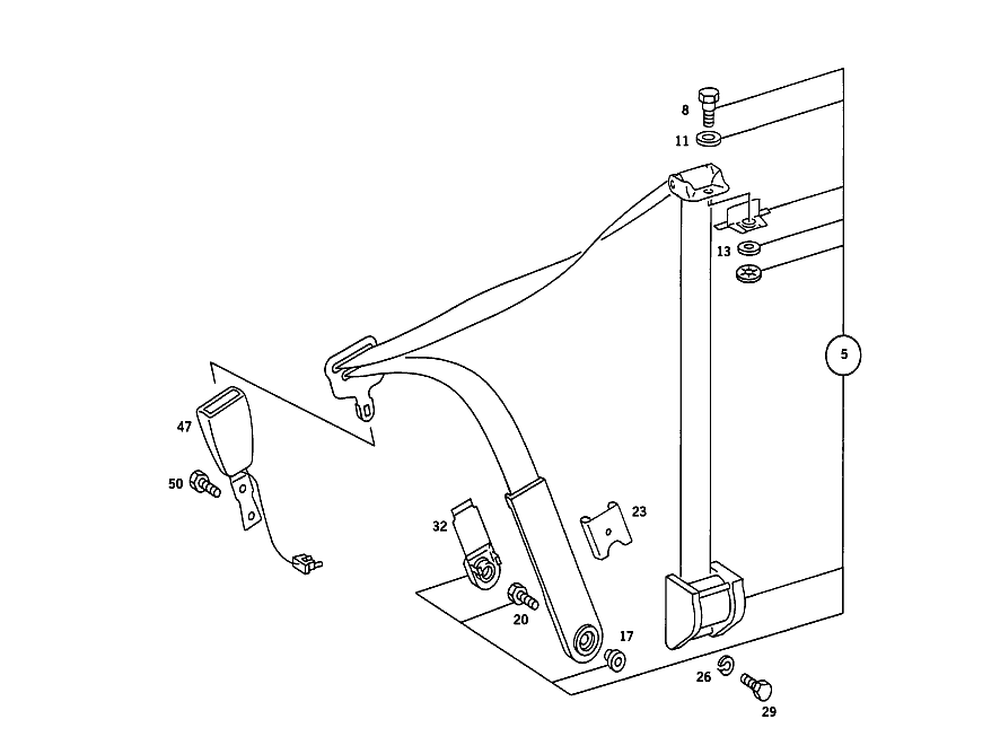 8
11
13
5
47
50
32
23
20
17
26
29