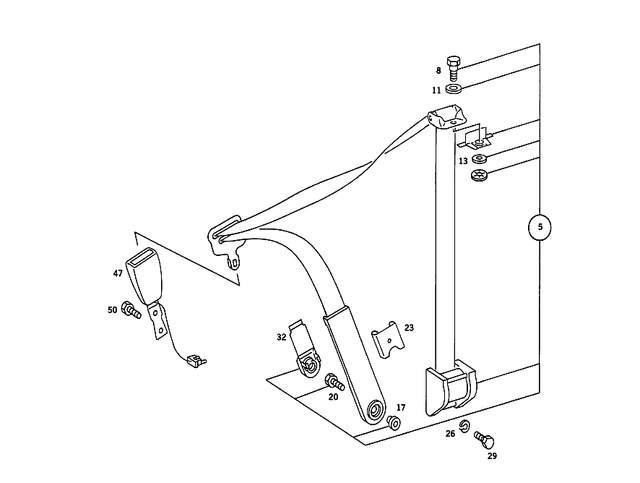 8
11
13
5
47
50
32
23
20
17
26
29