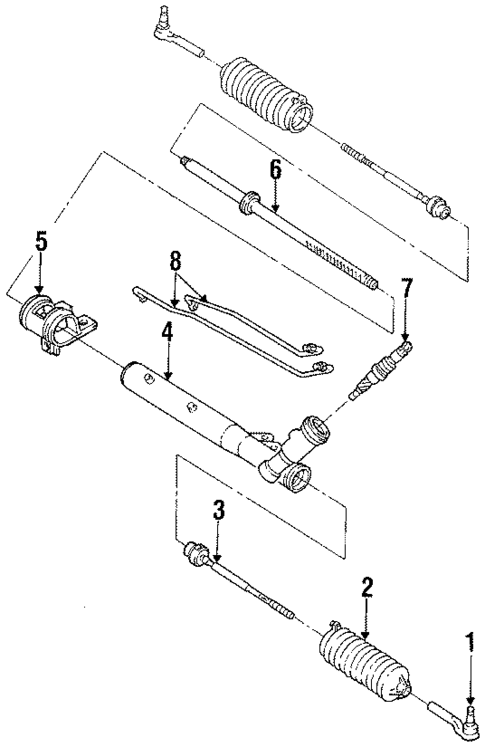 6
5
8
7
4
3
2
1