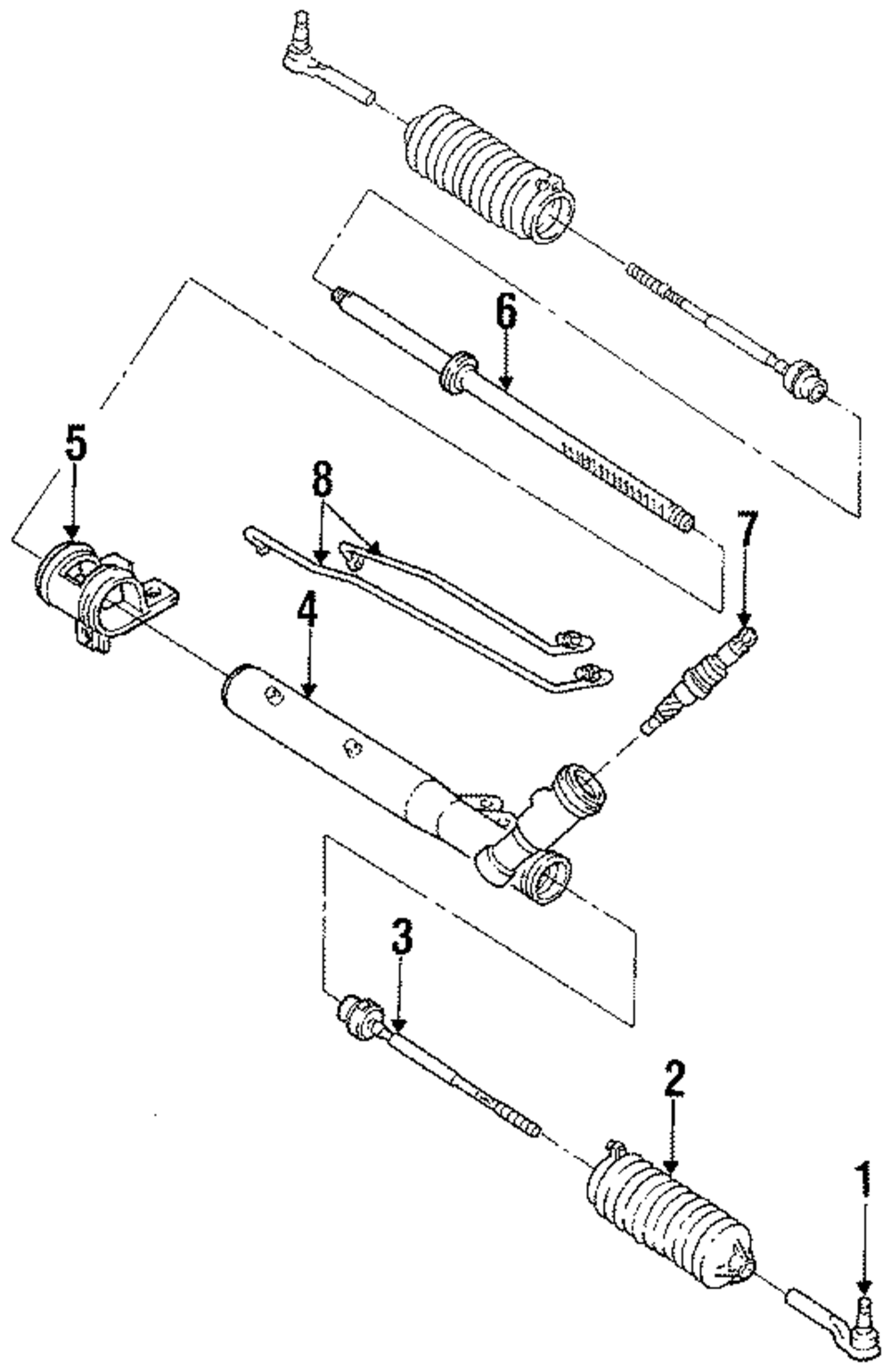 6
5
8
7
4
3
2
1