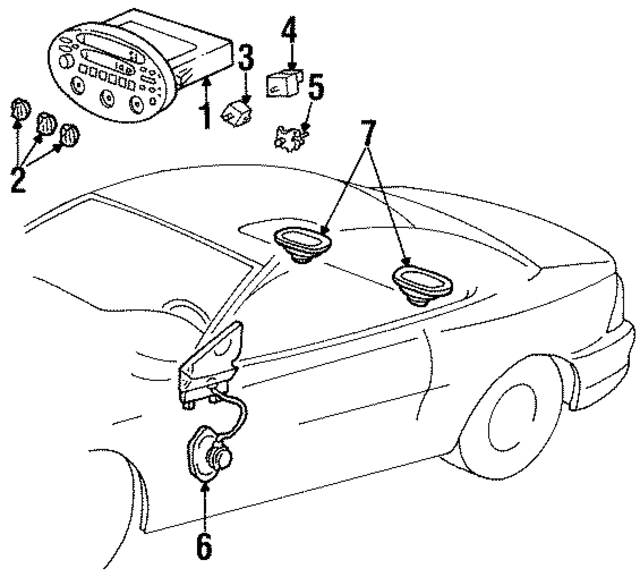 4
3
5
1
2
7
6