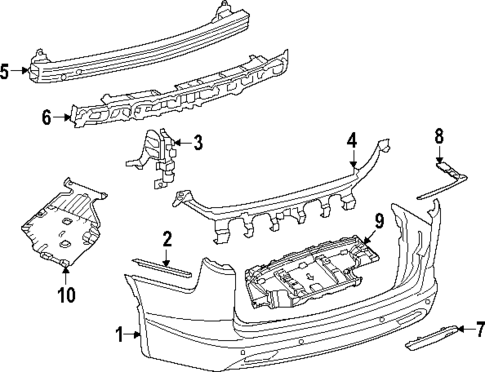 5
6
3
4
8
9
2
10
1
7