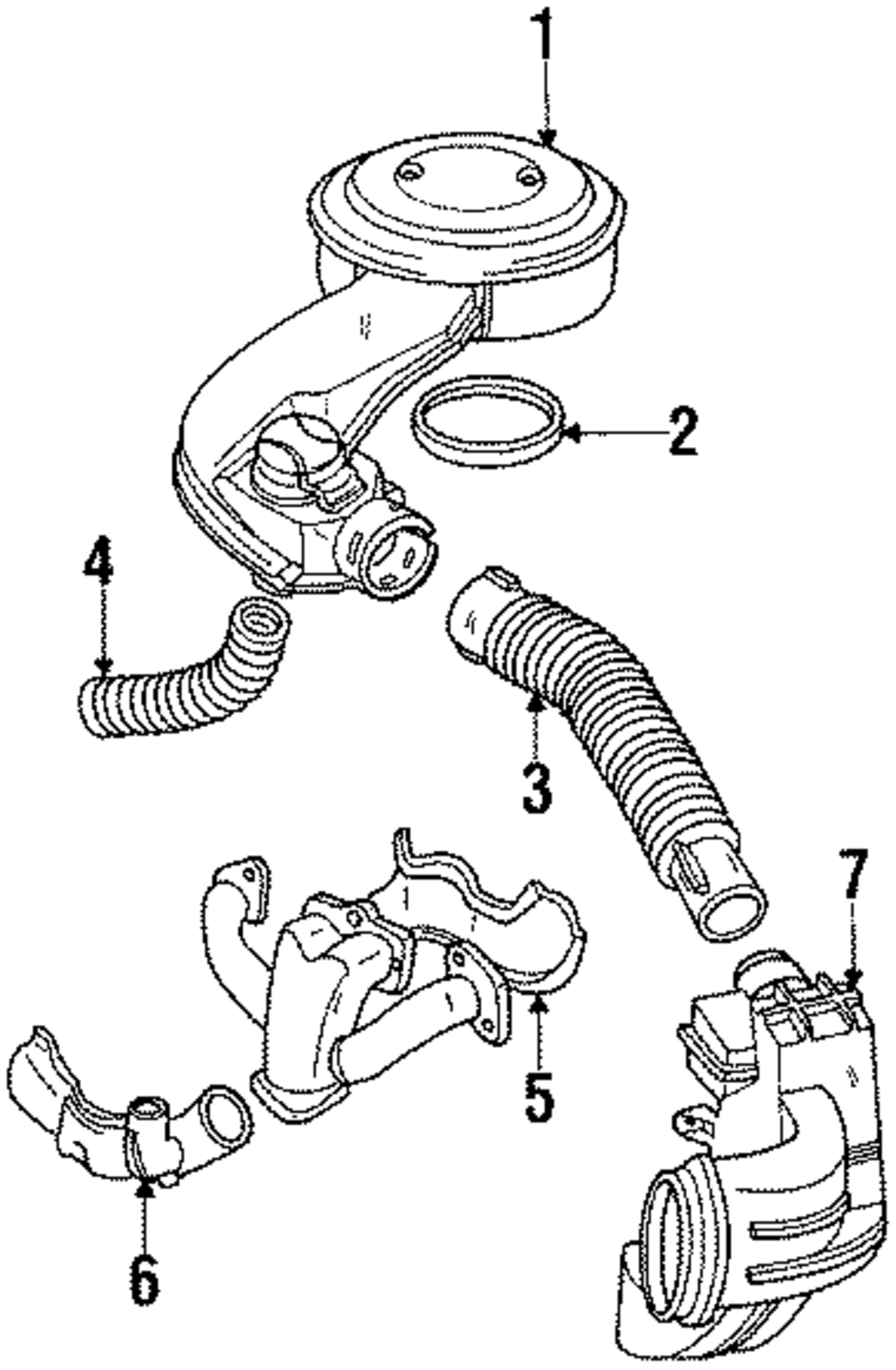 1
2
4
3
7
5
6