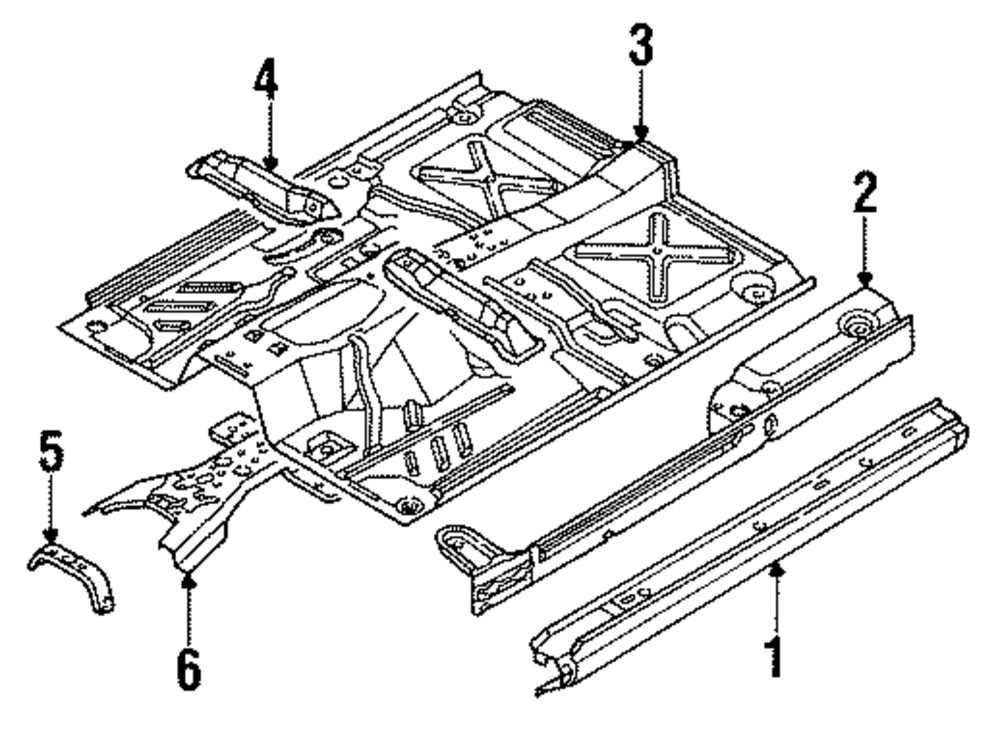 4
3
2
5
6
1