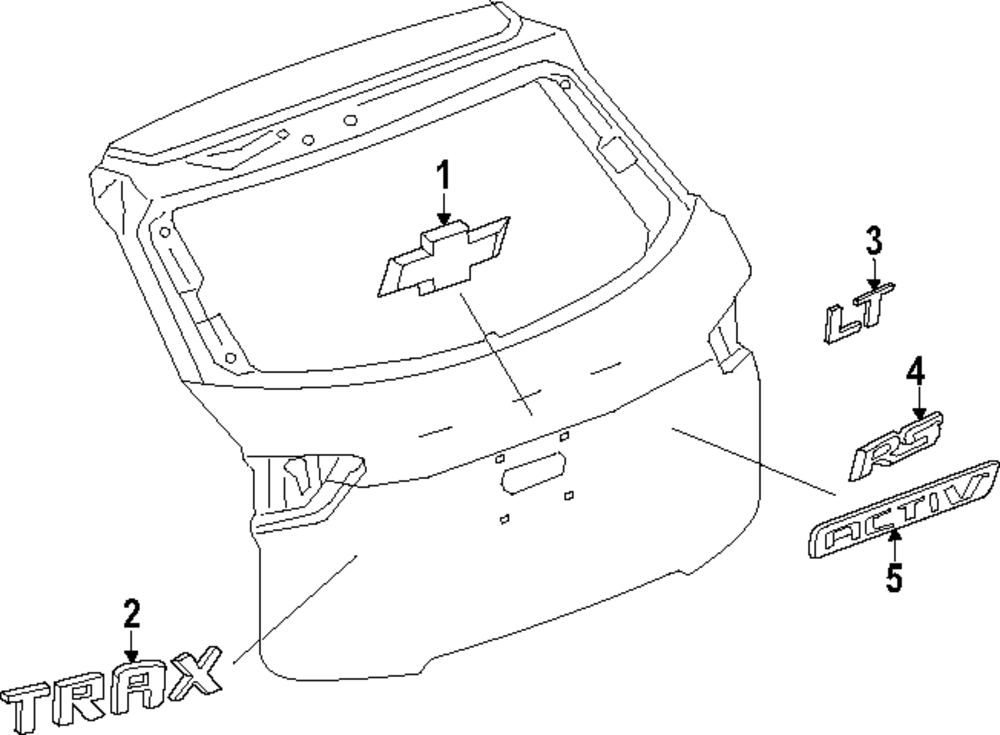 1
3
LT
4
RS
ACTIV
5
2
TRAX