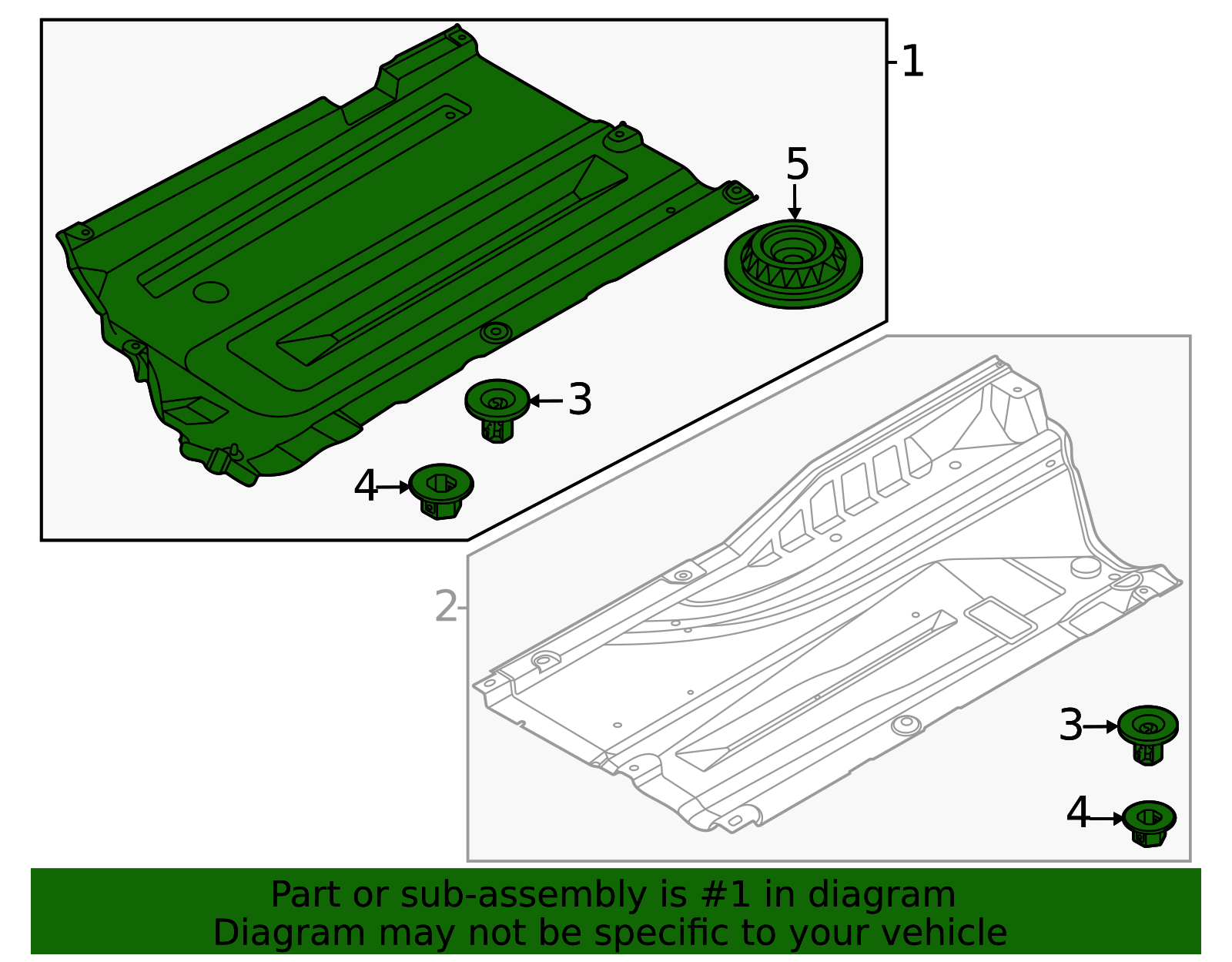 1
5
3
4
2
3
4
Part or sub-assembly is #1 in diagram
Diagram may not be specific to your vehicle