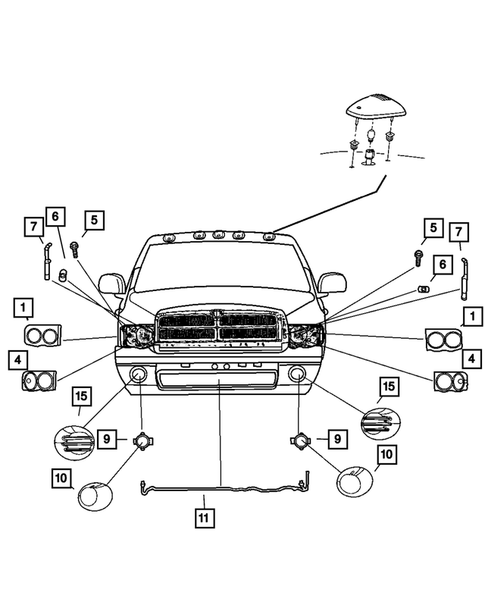 7
6
5
5
7
6
1
1
4
4
15
15
9
9
10
10
11