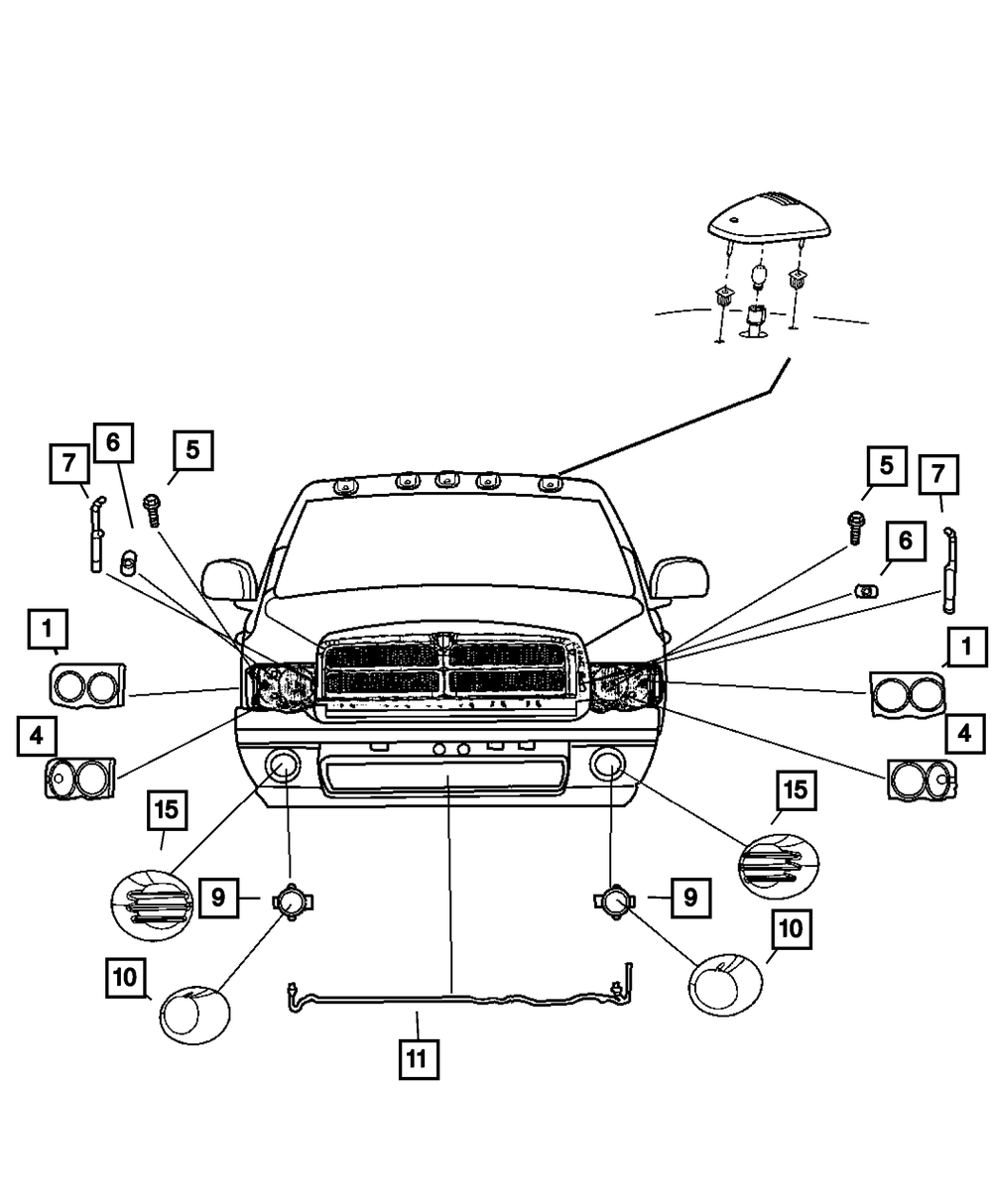 7
6
5
5
7
6
1
1
4
4
15
15
9
9
10
10
11