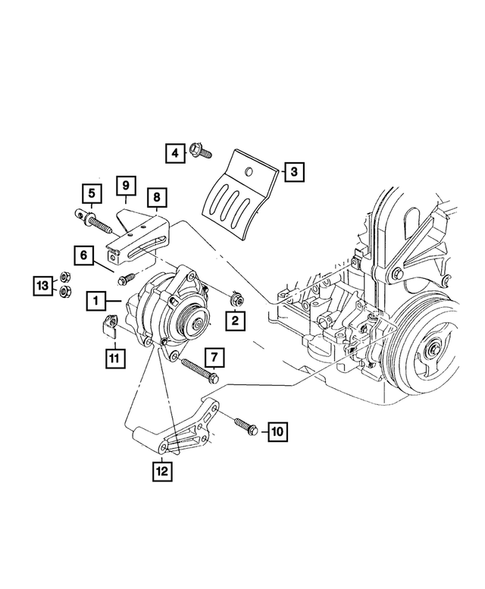 4
3
5
9
8
6
13
1
2
11
7
10
12