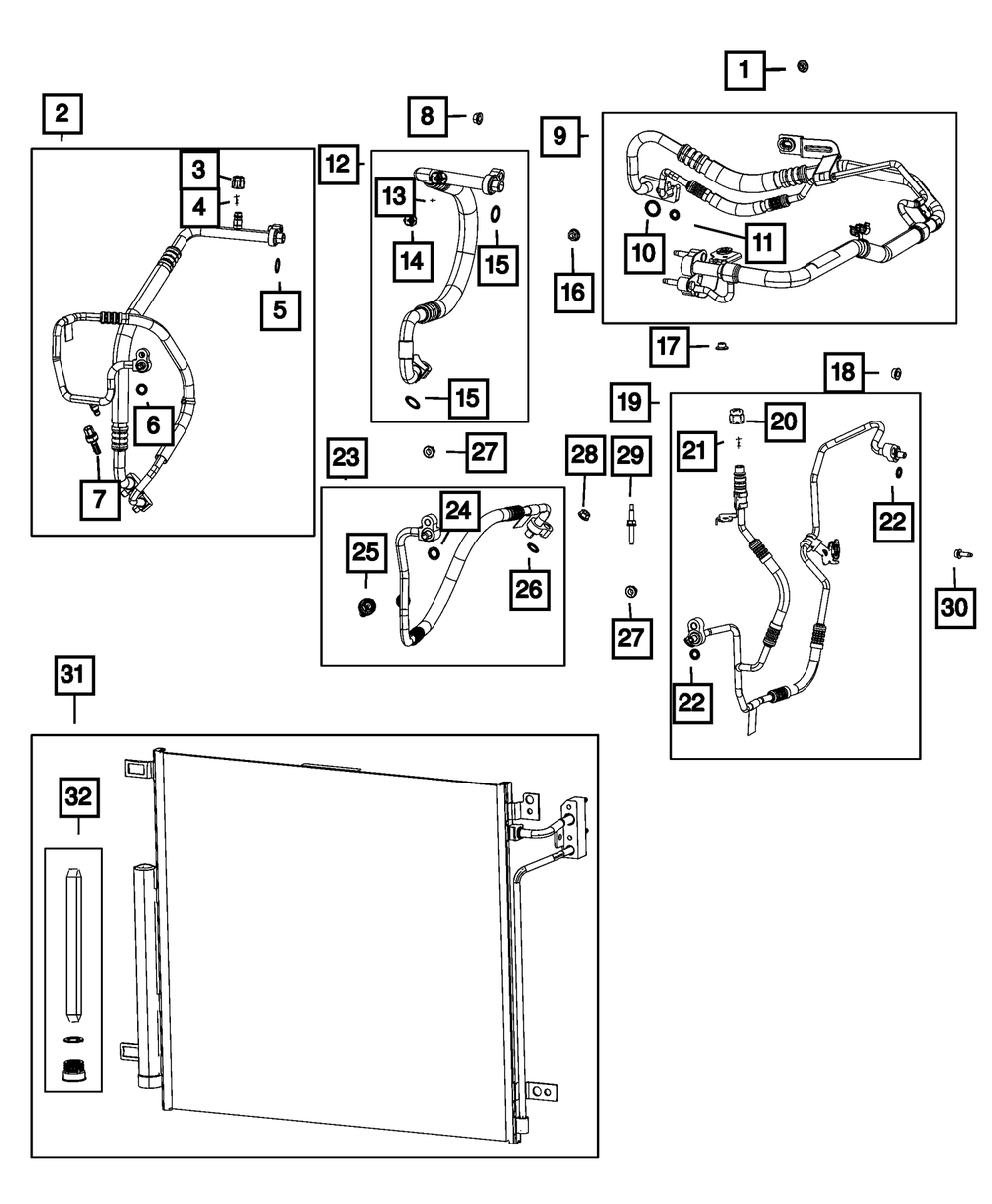 1
2
3
4
5
6
7
8
9
10
11
12
13
14
15
15
16
17
18
19
20
21
22
22
23
24
25
26
27
27
28
29
30
31
32