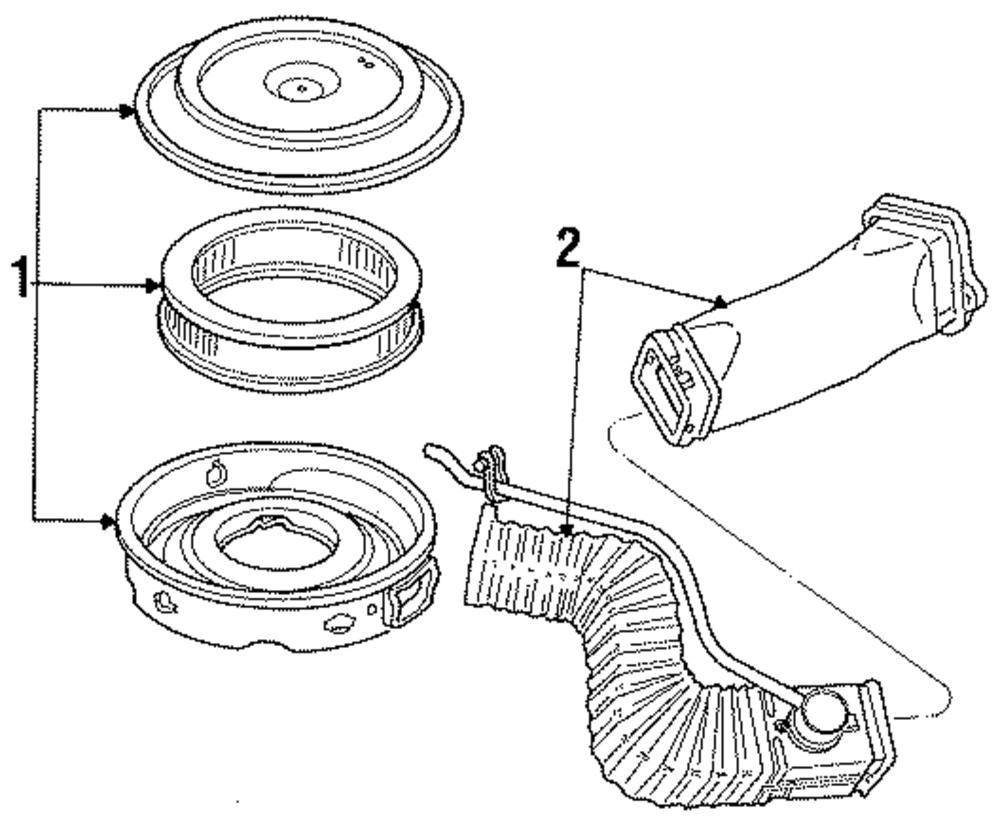 1
2