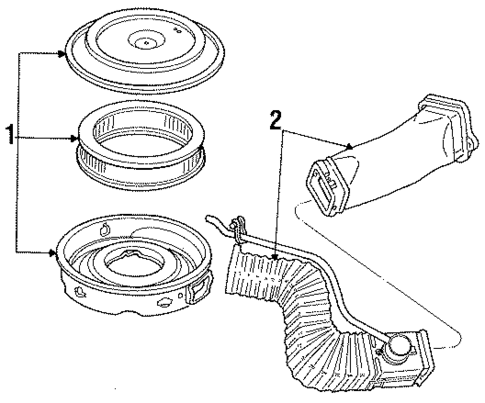 1
2