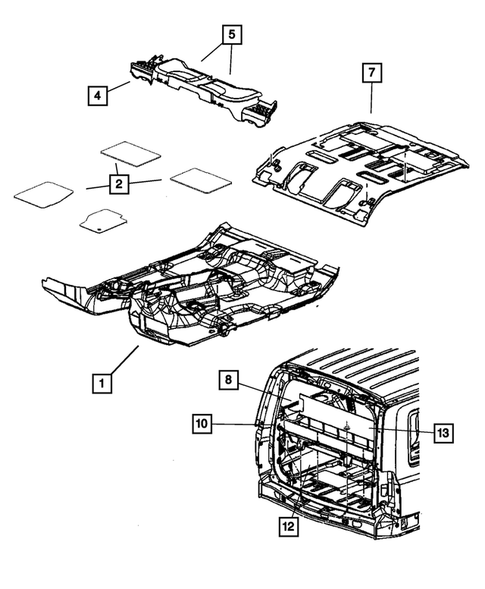 5
4
7
2
1
8
10
13
12