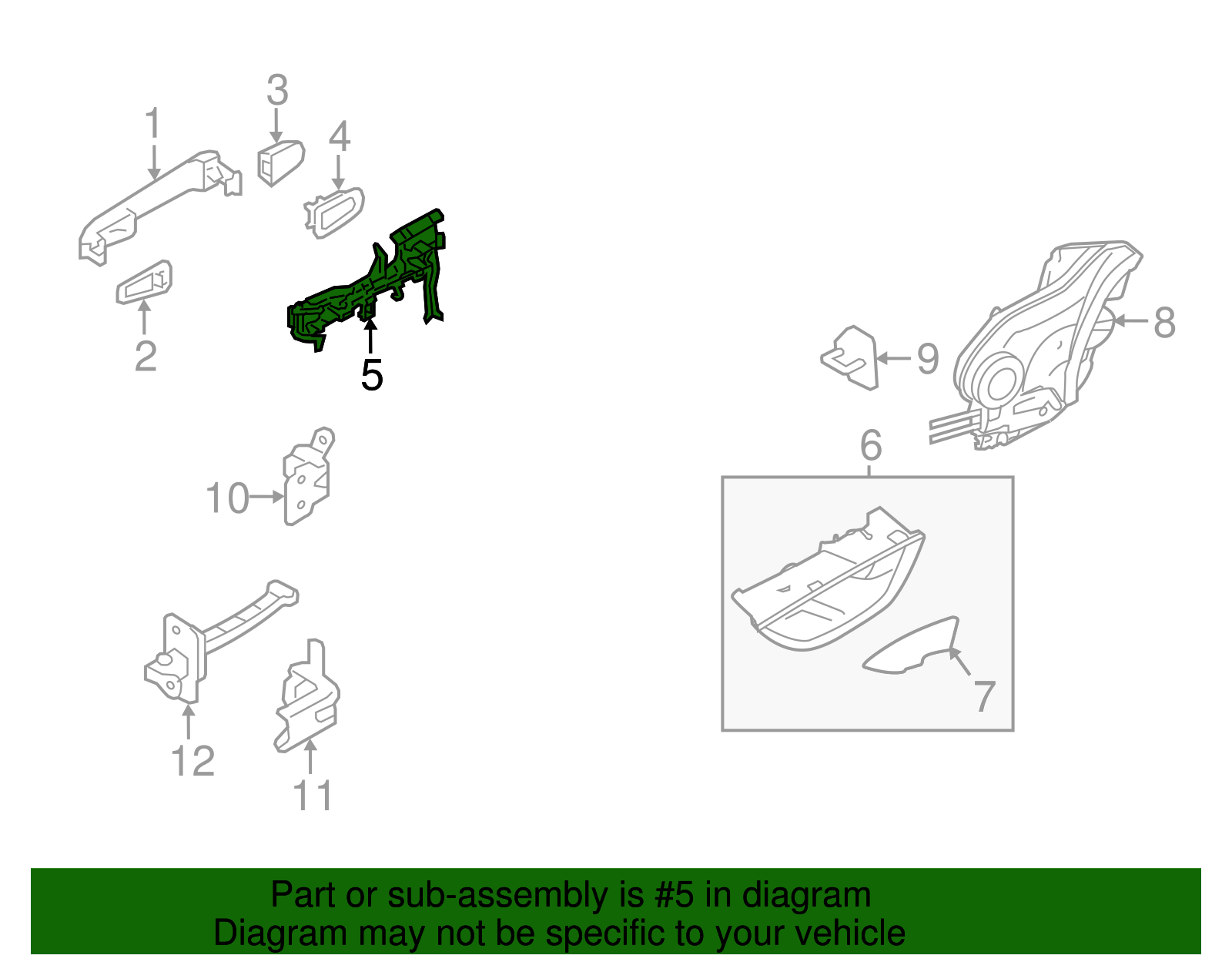 3
1
4
2
5
8
9
6
10
7
12
11

Part or sub-assembly is #5 in diagram
Diagram may not be specific to your vehicle