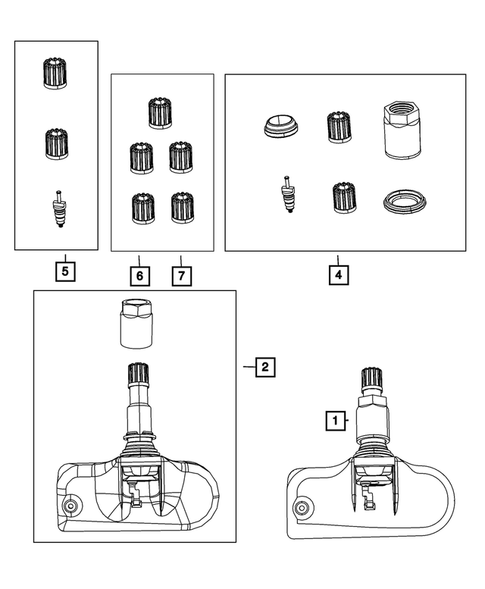 5
6
7
4
2
1