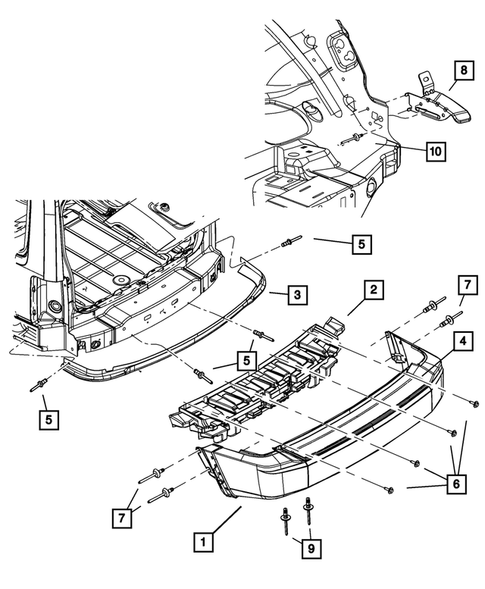 8
10
5
3
2
7
4
5
5
6
7
1
9