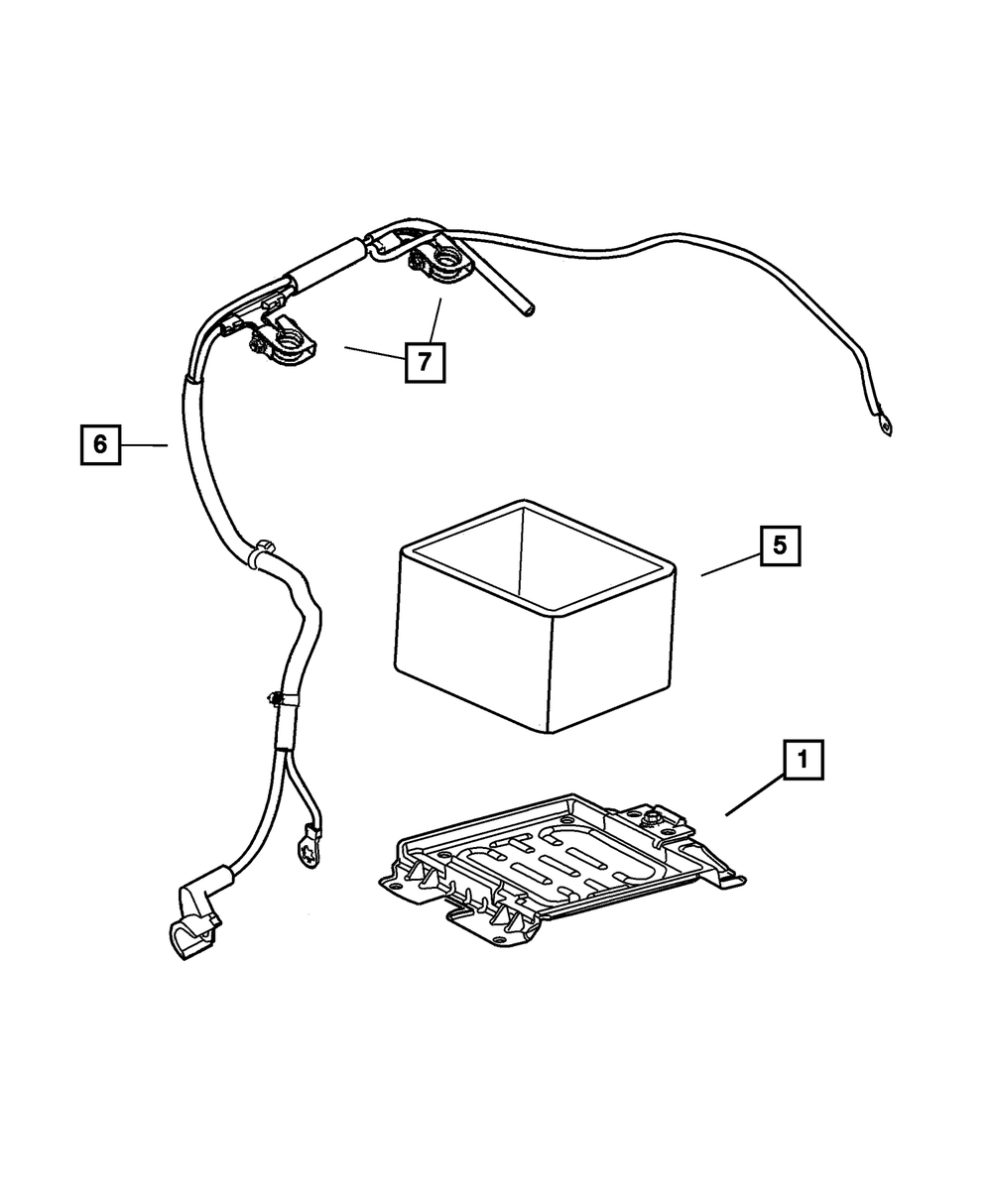 7

6

5

1