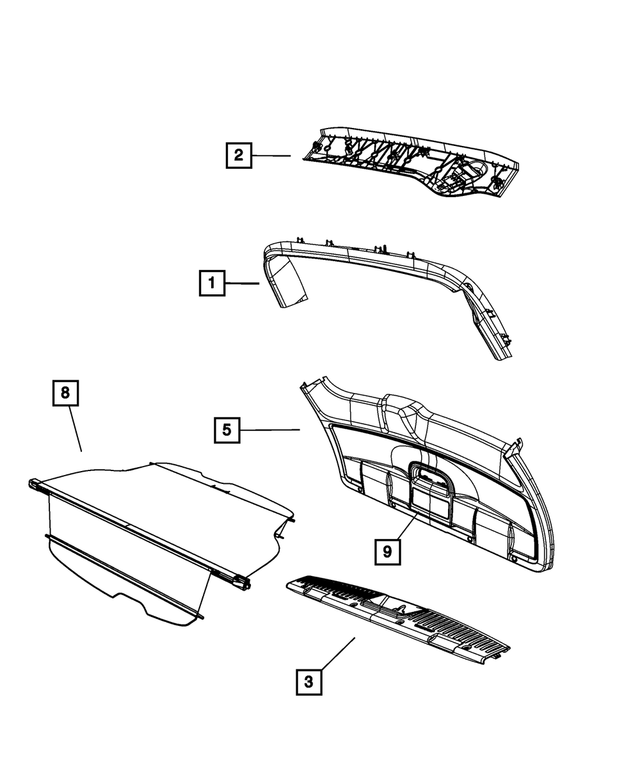 2

1

8

5

9

3