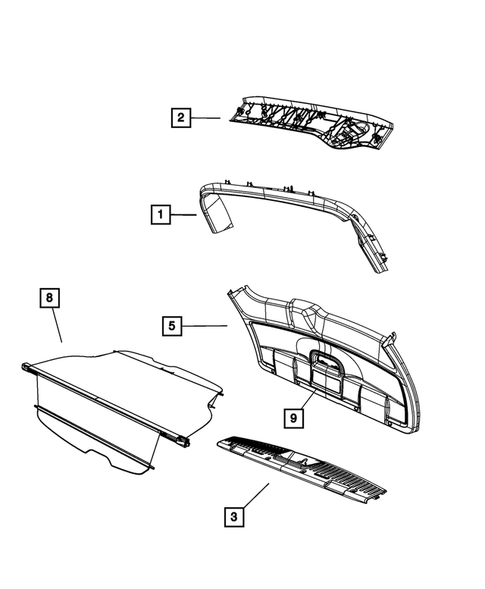 2

1

8

5

9

3