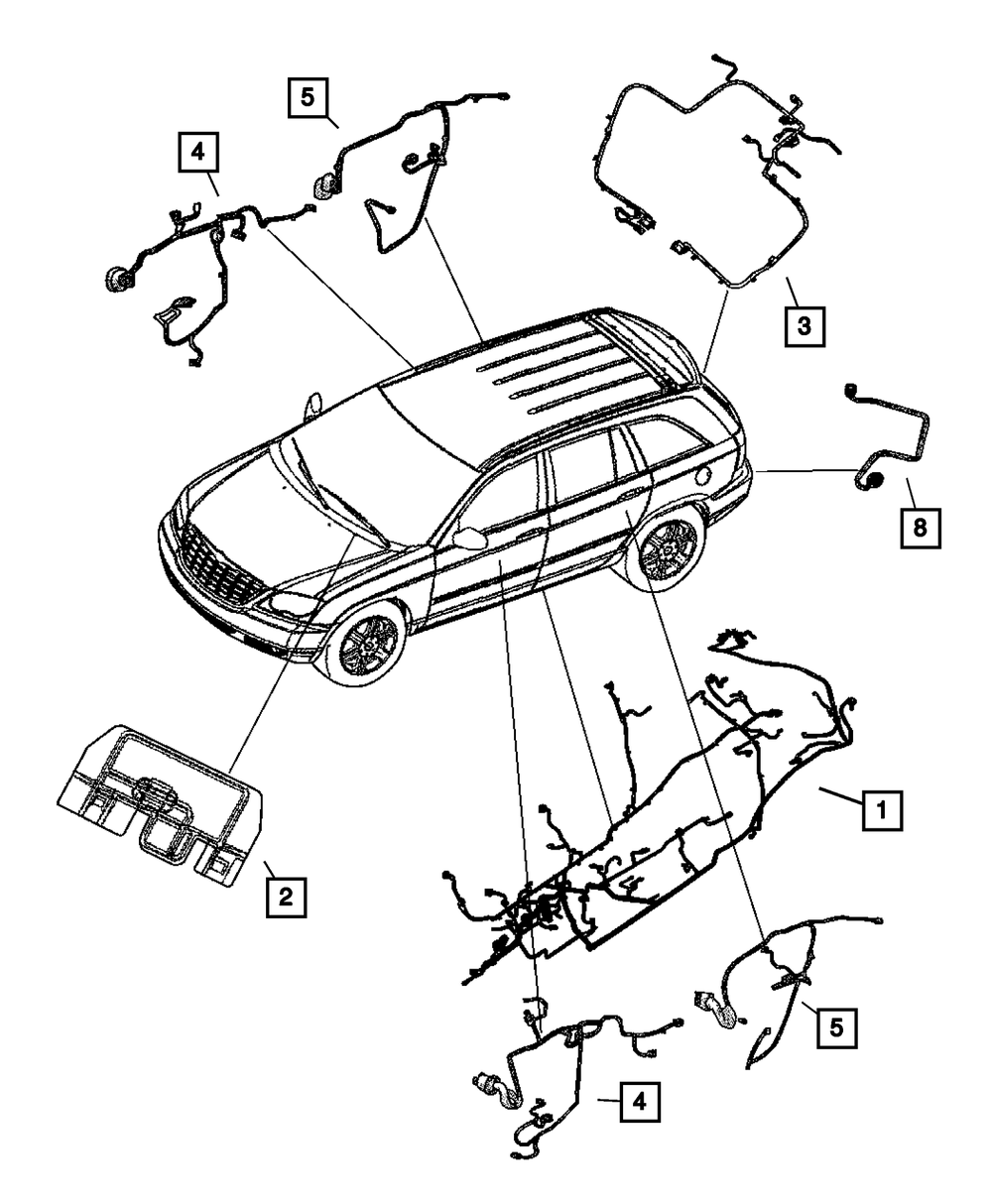 5
4
3
8
1
2
5
4