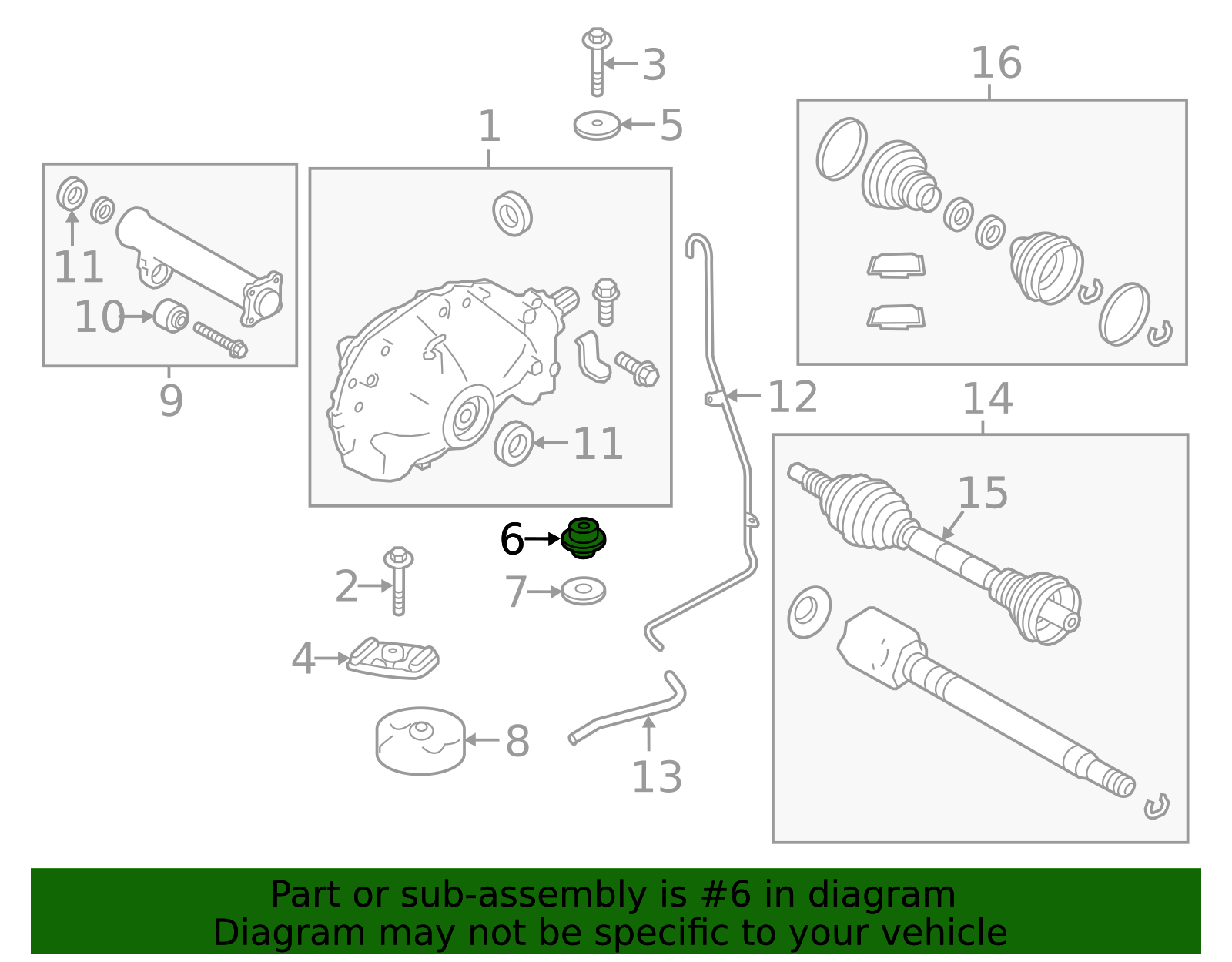 3
16
1
5
11
10
9
12
11
14
15
6
2
7
4
8
13

Part or sub-assembly is #6 in diagram
Diagram may not be specific to your vehicle