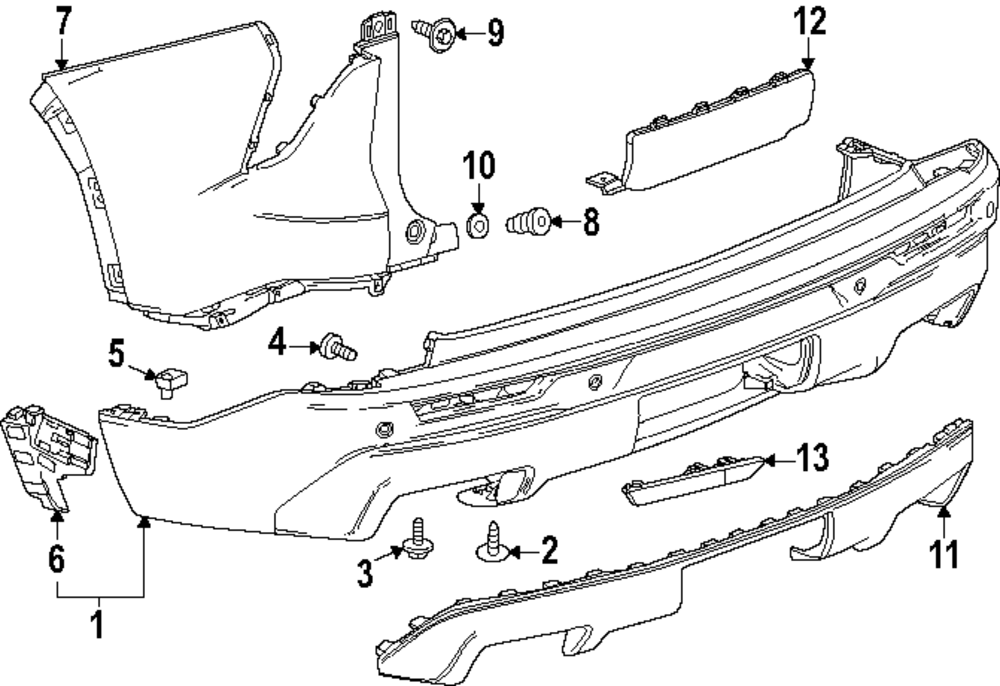 7
9
12
10
8
4
5
13
6
3
2
11
1